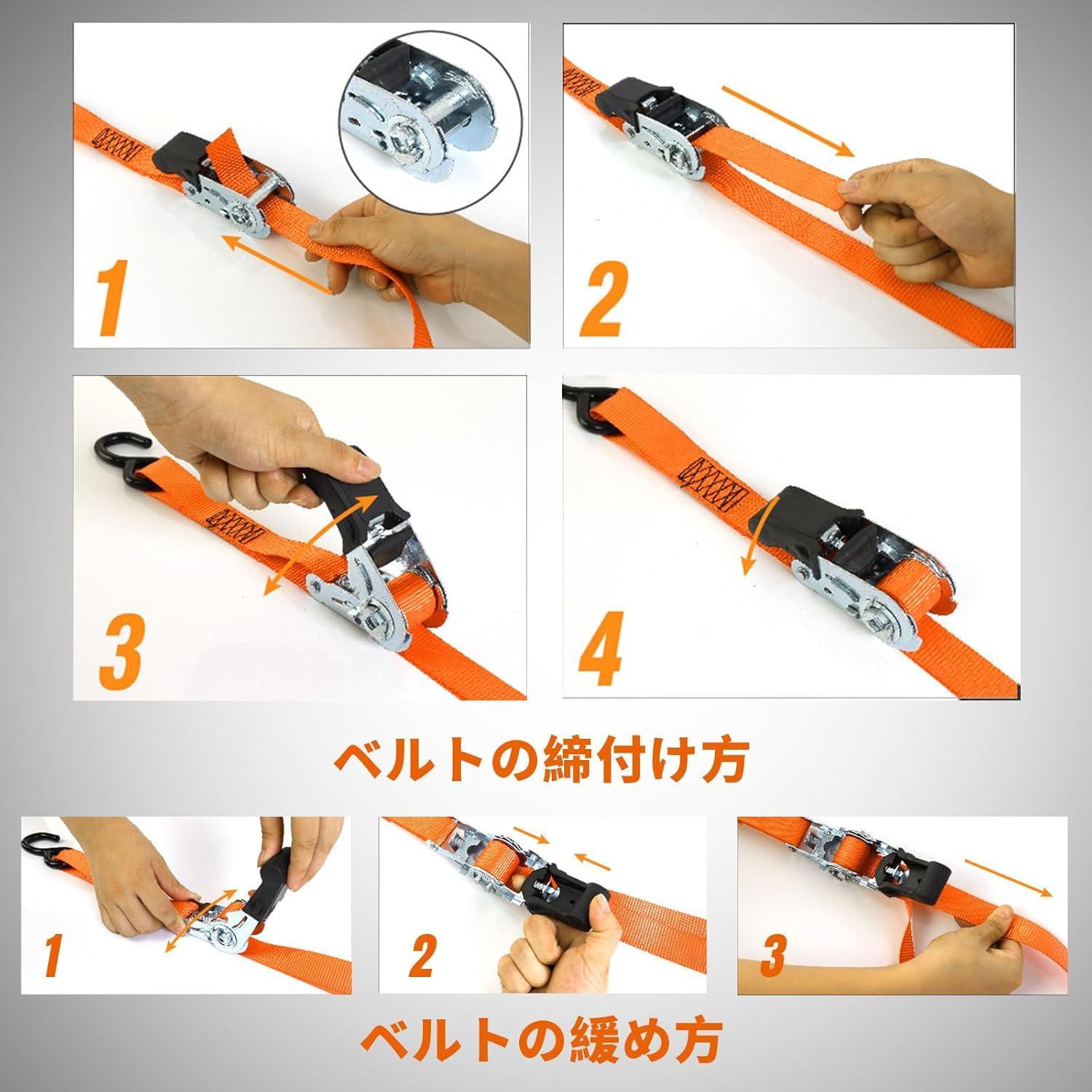 1

2

3

4

ベルトの締付け方

1

2

3

ベルトの緩め方