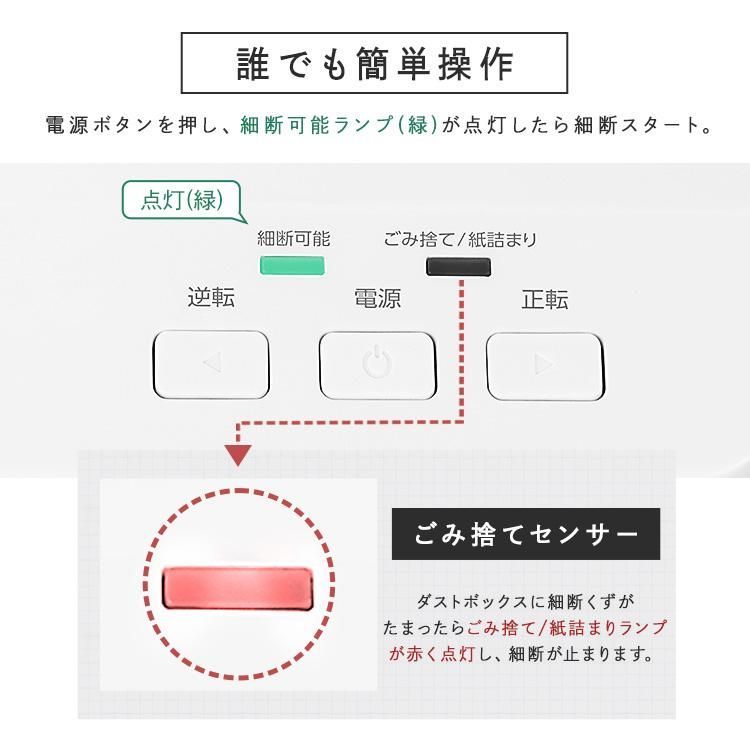 誰でも簡単操作

電源ボタンを押し、細断可能ランプ(緑)が点灯したら細断スタート。

点灯(緑)

細断可能

ごみ捨て/紙詰まり

逆転

電源

正転

ごみ捨てセンサー

ダストボックスに細断くずがたまったらごみ捨て/紙詰まりランプが赤く点灯し、細断が止まります。