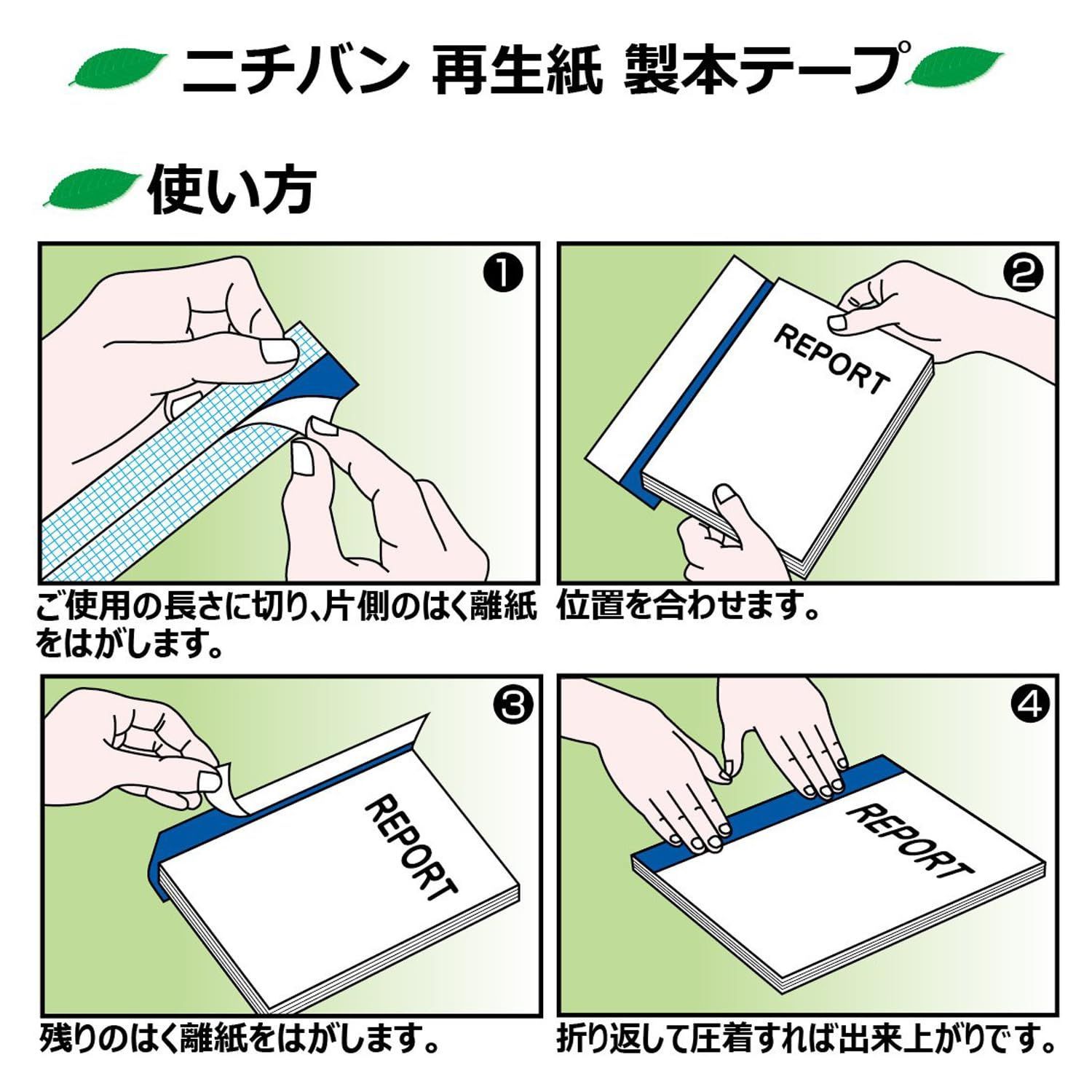 ニチバン 再生紙 製本テープ

使い方

❶

ご使用の長さに切り、片側のはく離紙をはがします。

❷

REPORT

位置を合わせます。

❸

REPORT

残りのはく離紙をはがします。

❹

REPORT

折り返して圧着すれば出来上がりです。