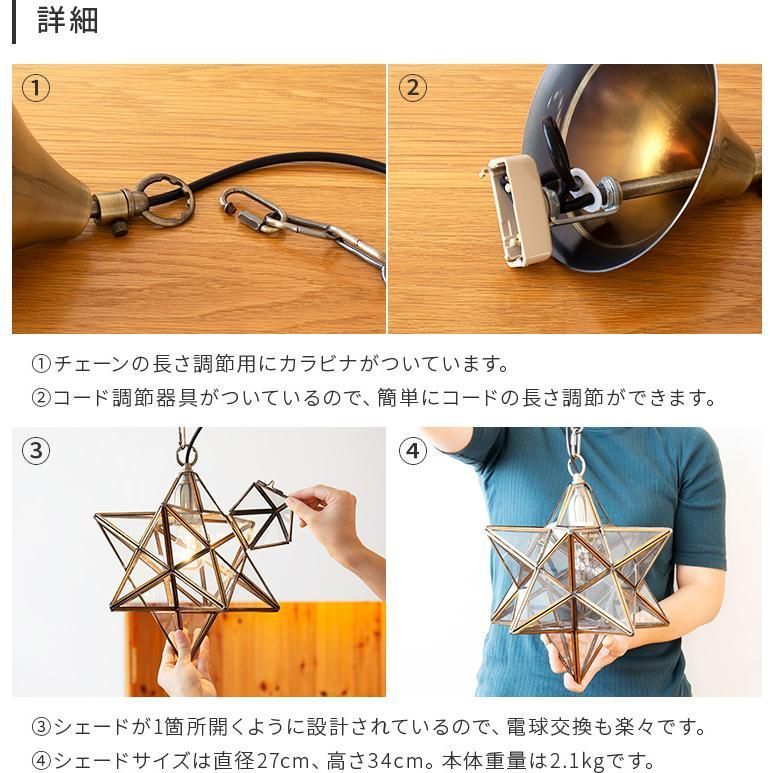 詳細

①

②

①チェーンの長さ調節用にカラビナがついています。
②コード調節器具がついているので、簡単にコードの長さ調節ができます。

③

④

③シェードが1箇所開くように設計されているので、電球交換も楽々です。
④シェードサイズは直径27cm、高さ34cm。本体重量は2.1kgです。