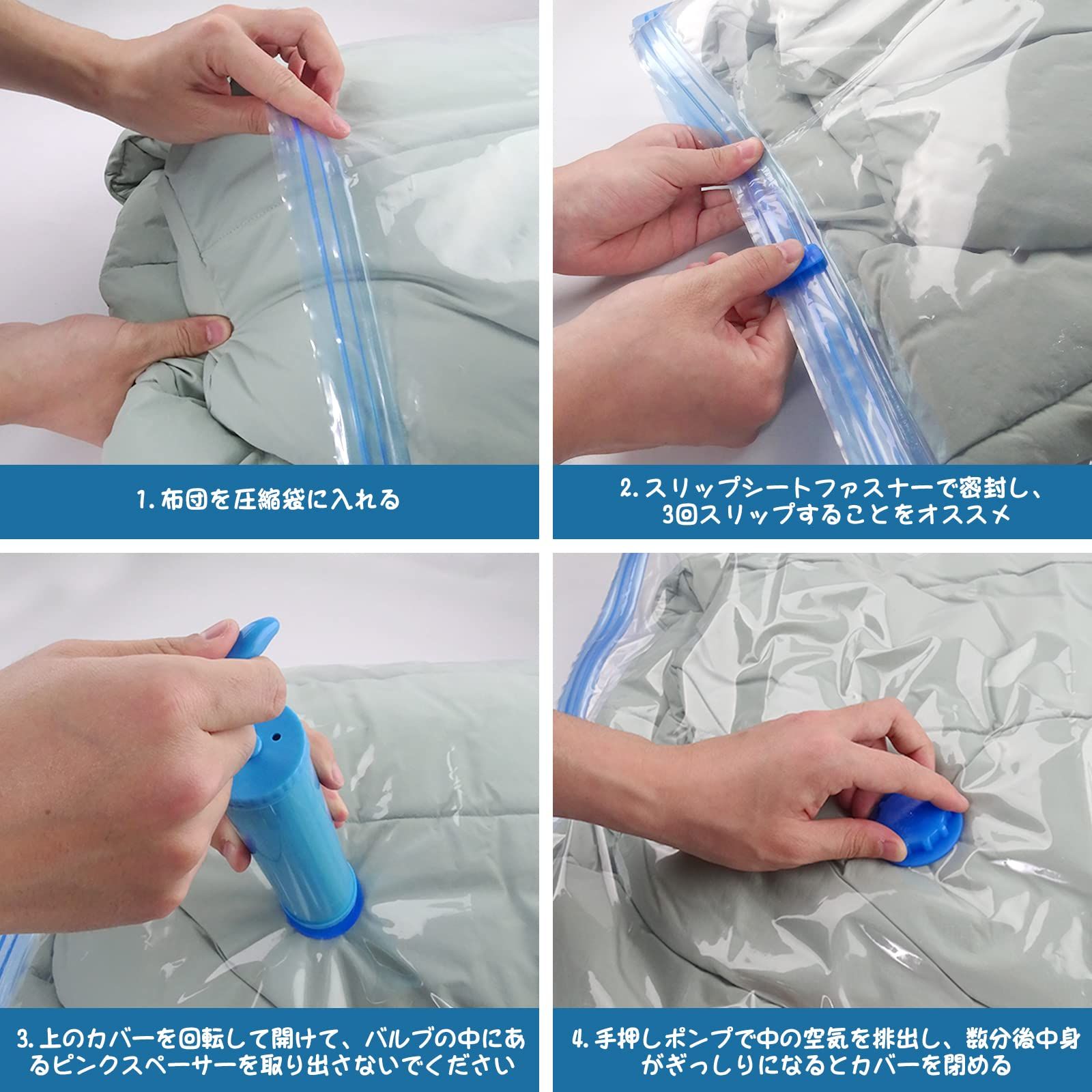 1. 布団を圧縮袋に入れる

2. スリップシートファスナーで密封し、3回スリップすることをオススメ

3. 上のカバーを回転して開けて、バルブの中にあるピンクスペーサーを取り出さないでください

4. 手押しポンプで中の空気を排出し、数分後中身がぎっしりになるとカバーを閉める