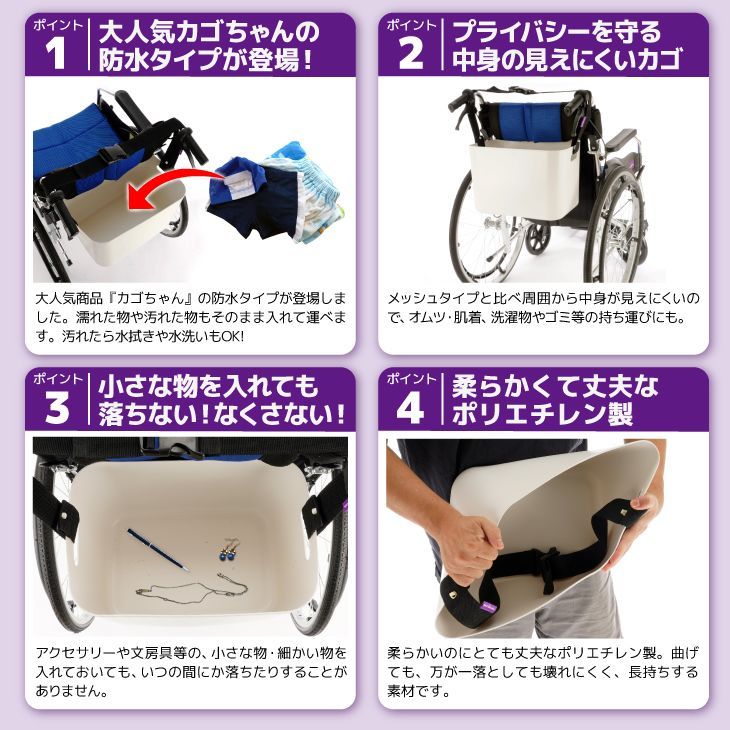 ポイント
1
大人気カゴちゃんの防水タイプが登場!

大人気商品『カゴちゃん』の防水タイプが登場しました。濡れた物や汚れた物もそのまま入れて運べます。汚れたら水拭きや水洗いもOK!

ポイント
2
プライバシーを守る中身の見えにくいカゴ

メッシュタイプと比べ周囲から中身が見えにくいので、オムツ・肌着、洗濯物やゴミ等の持ち運びにも。

ポイント
3
小さな物を入れても落ちない!なくさない!

アクセサリーや文房具等の、小さな物・細かい物を入れておいても、いつの間にか落ちたりすることがありません。

ポイント
4
柔らかくて丈夫なポリエチレン製

柔らかいのにとても丈夫なポリエチレン製。曲げても、万が一落としても壊れにくく、長持ちする素材です。