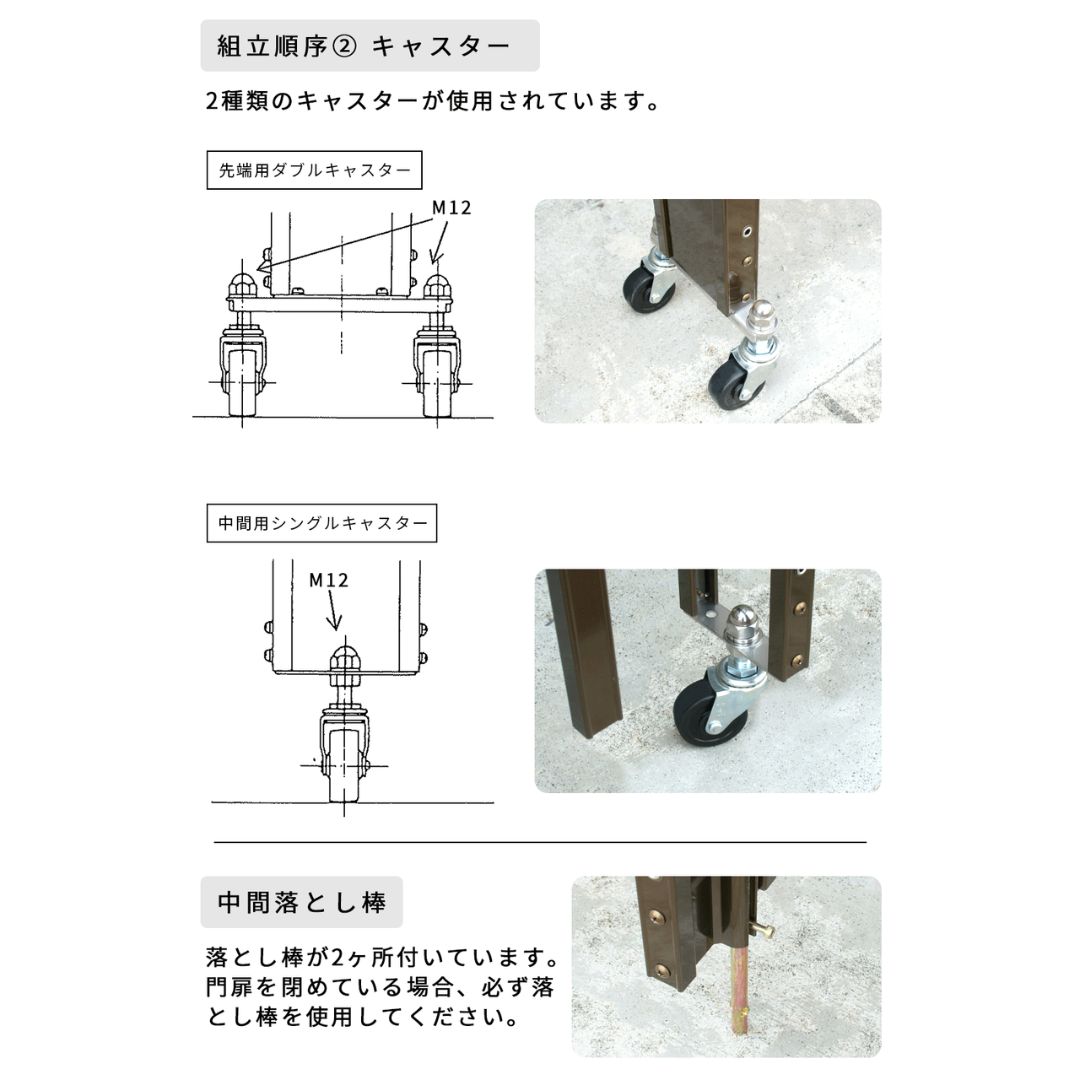 組立順序② キャスター

2種類のキャスターが使用されています。

先端用ダブルキャスター

M12

中間用シングルキャスター

M12

中間落とし棒

落とし棒が2ヶ所付いています。門扉を閉めている場合、必ず落とし棒を使用してください。