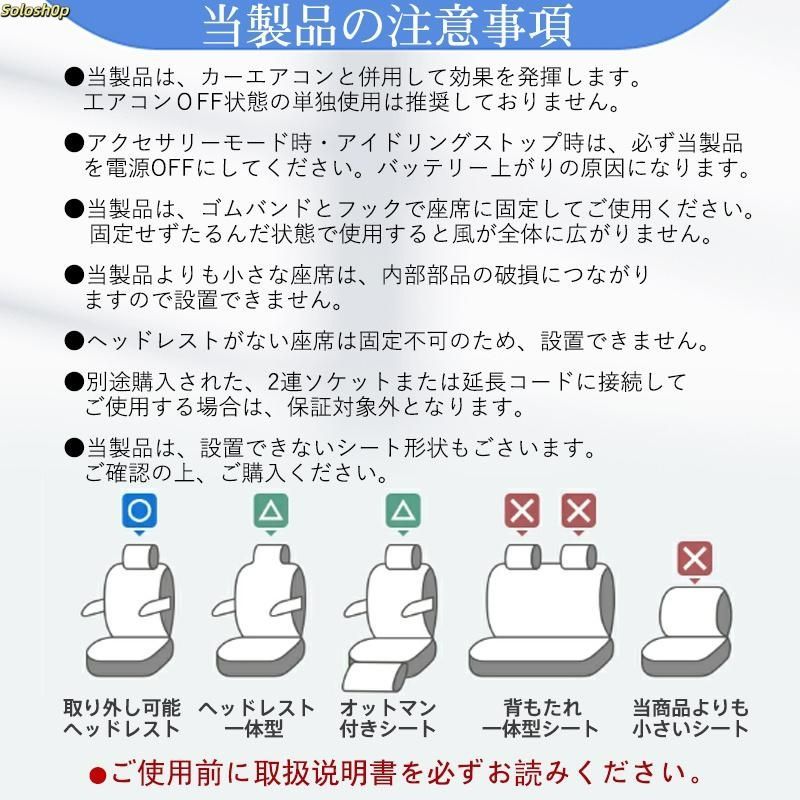 Solosh0p

当製品の注意事項

●当製品は、カーエアコンと併用して効果を発揮します。エアコンOFF状態の単独使用は推奨しておりません。

●アクセサリーモード時・アイドリングストップ時は、必ず当製品を電源OFFにしてください。バッテリー上がりの原因になります。

●当製品は、ゴムバンドとフックで座席に固定してご使用ください。固定せずたるんだ状態で使用すると風が全体に広がりません。

●当製品よりも小さな座席は、内部部品の破損につながりますので設置できません。

●ヘッドレストがない座席は固定不可のため、設置できません。

●別途購入された、2連ソケットまたは延長コードに接続してご使用する場合は、保証対象外となります。

●当製品は、設置できないシート形状もございます。ご確認の上、ご購入ください。

○ △ △ × × ×

取り外し可能ヘッドレスト

ヘッドレスト一体型

オットマン付きシート

背もたれ一体型シート

当商品よりも小さいシート

●ご使用前に取扱説明書を必ずお読みください。