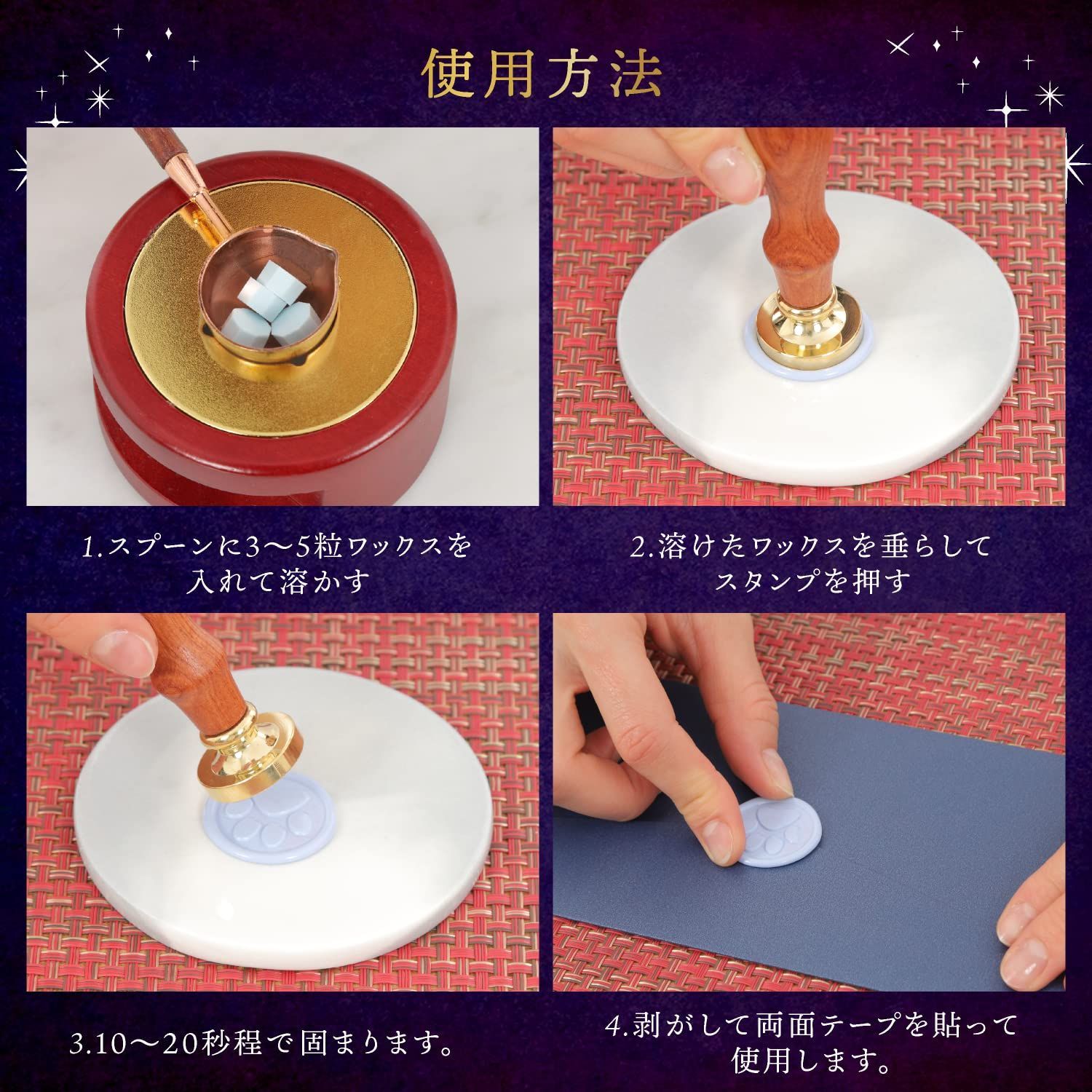 使用方法

1.スプーンに3〜5粒ワックスを入れて溶かす

2.溶けたワックスを垂らしてスタンプを押す

3.10〜20秒程で固まります。

4.剥がして両面テープを貼って使用します。