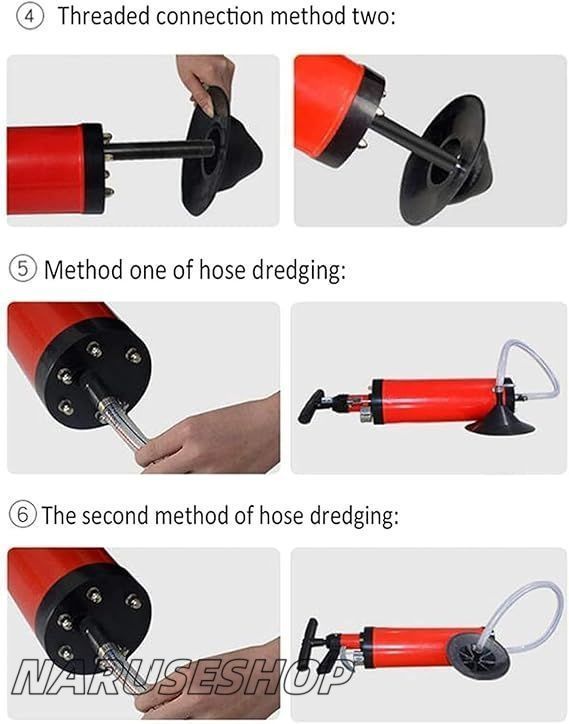 ④ Threaded connection method two:

⑤ Method one of hose dredging:

⑥ The second method of hose dredging:

NARUSESHOP