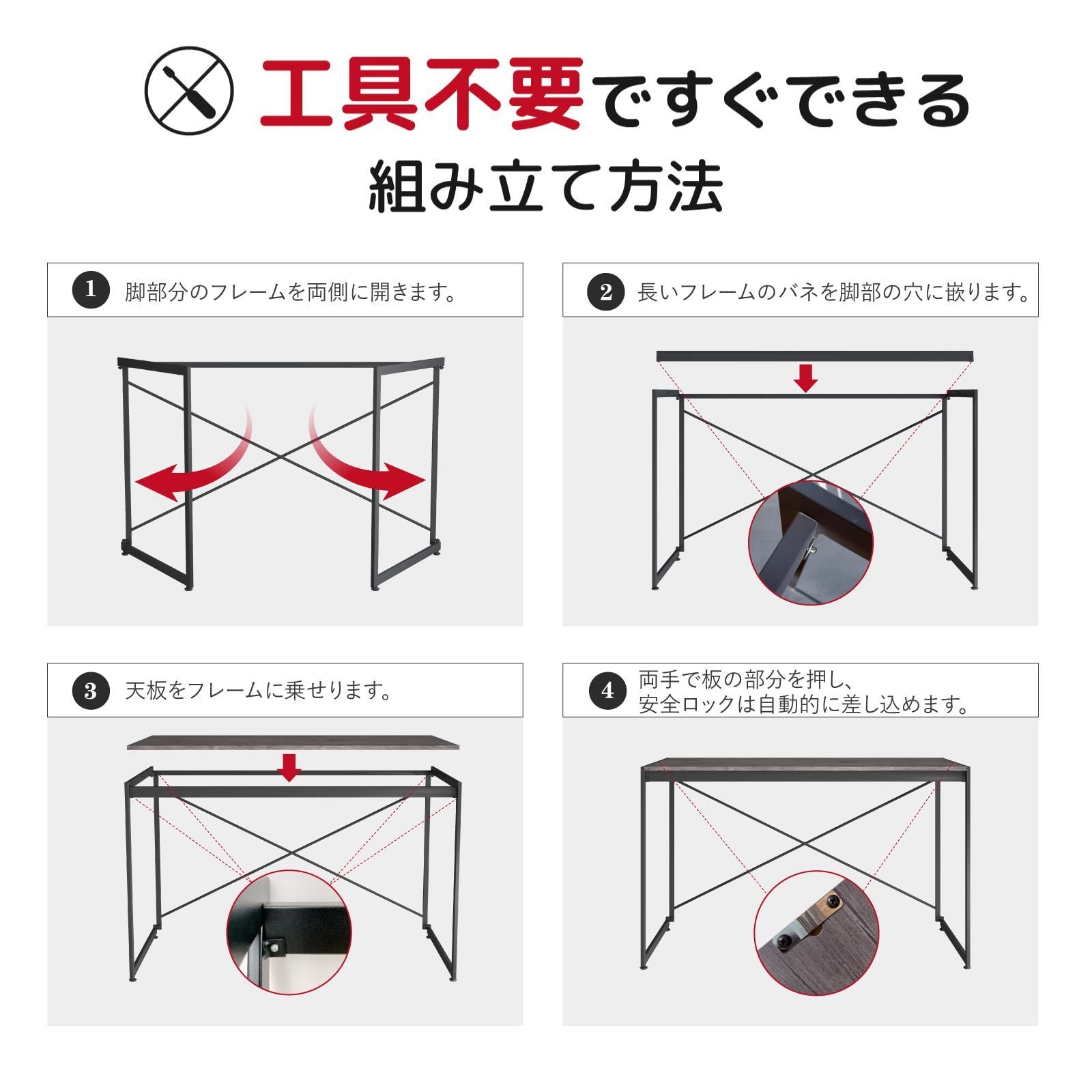 工具不要ですぐできる

組み立て方法

1 脚部分のフレームを両側に開きます。

2 長いフレームのバネを脚部の穴に嵌ります。

3 天板をフレームに乗せります。

4 両手で板の部分を押し、安全ロックは自動的に差し込めます。