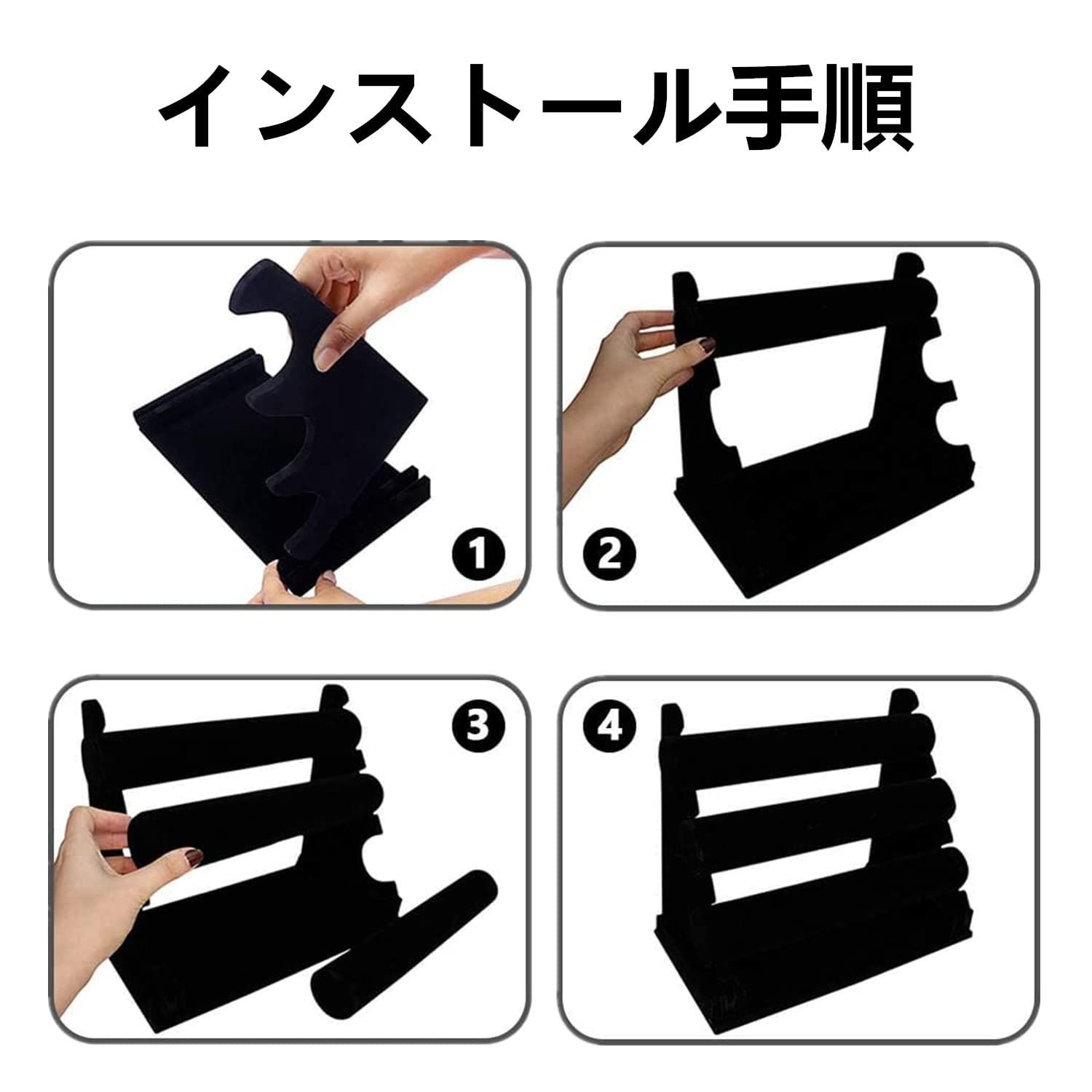 インストール手順

1

2

3

4