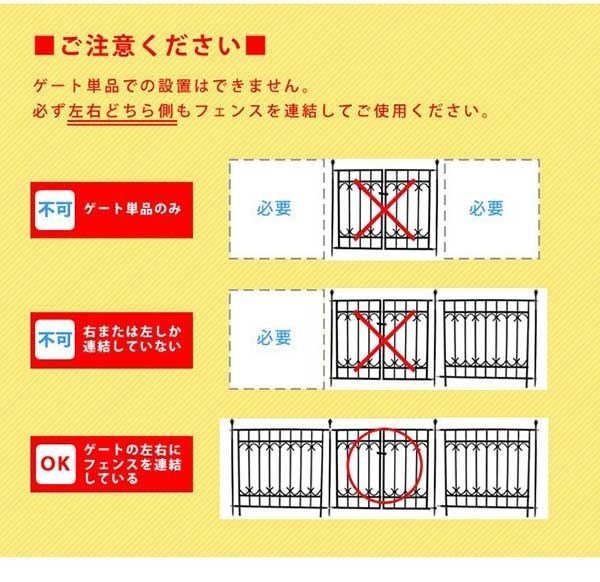 ■ご注意ください■

ゲート単品での設置はできません。
必ず左右どちら側もフェンスを連結してご使用ください。

不可 ゲート単品のみ

必要

必要

不可 右または左しか連結していない

必要

OK ゲートの左右にフェンスを連結している