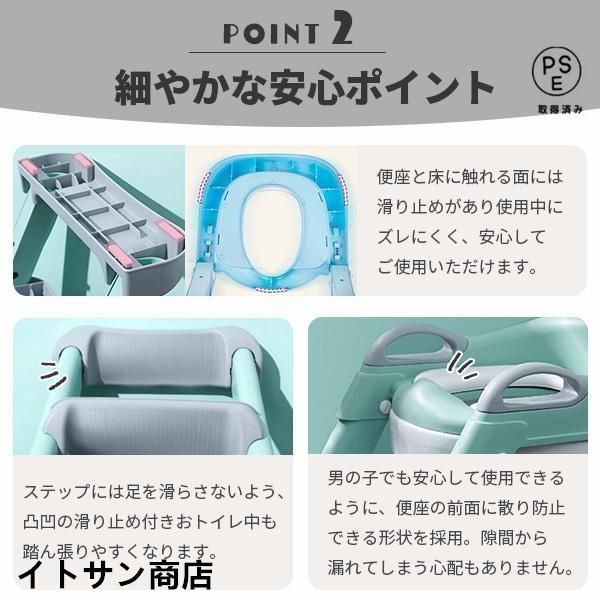 POINT 2

細やかな安心ポイント

PSE
取得済み

便座と床に触れる面には滑り止めがあり使用中にズレにくく、安心してご使用いただけます。

ステップには足を滑らさないよう、凸凹の滑り止め付きおトイレ中も踏ん張りやすくなります。

イトサン商店

男の子でも安心して使用できるように、便座の前面に散り防止できる形状を採用。隙間から漏れてしまう心配もありません。