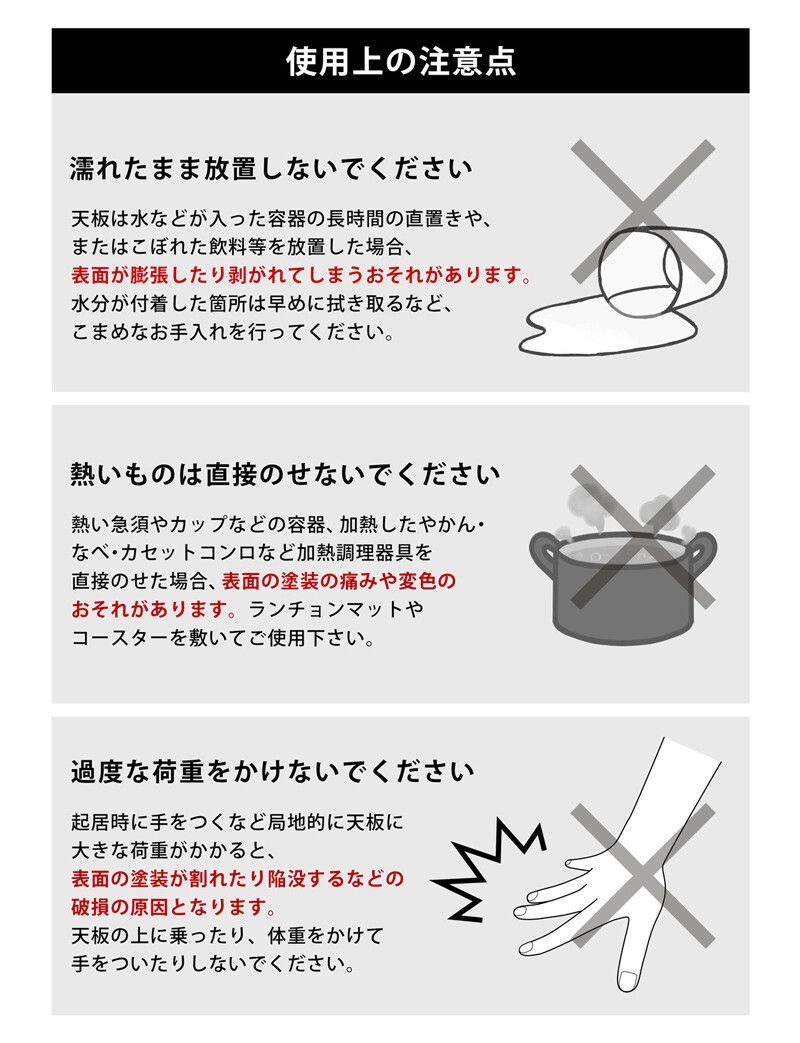 使用上の注意点

濡れたまま放置しないでください

天板は水などが入った容器の長時間の直置きや、またはこぼれた飲料等を放置した場合、表面が膨張したり剥がれてしまうおそれがあります。水分が付着した箇所は早めに拭き取るなど、こまめなお手入れを行ってください。

熱いものは直接のせないでください

熱い急須やカップなどの容器、加熱したやかん・なべ・カセットコンロなど加熱調理器具を直接のせた場合、表面の塗装の痛みや変色のおそれがあります。ランチョンマットやコースターを敷いてご使用下さい。

過度な荷重をかけないでください

起居時に手をつくなど局地的に天板に大きな荷重がかかると、表面の塗装が割れたり陥没するなどの破損の原因となります。天板の上に乗ったり、体重をかけて手をついたりしないでください。