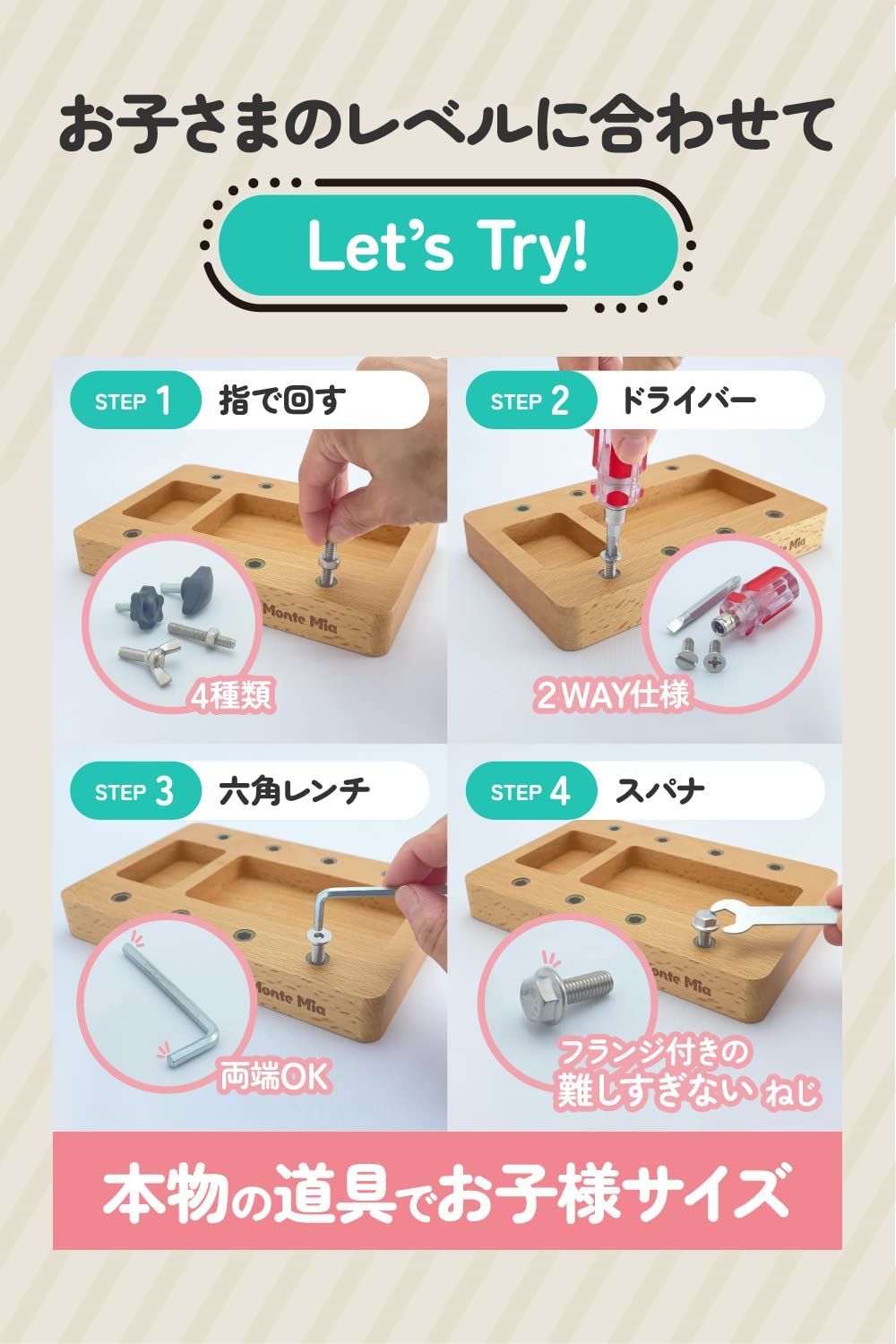 お子さまのレベルに合わせて

Let's Try!

STEP 1 指で回す

Monte Mia

4種類

STEP 2 ドライバー

Monte Mia

2WAY仕様

STEP 3 六角レンチ

Monte Mia

両端OK

STEP 4 スパナ

Monte Mia

フランジ付きの
難しすぎない ねじ

本物の道具でお子様サイズ