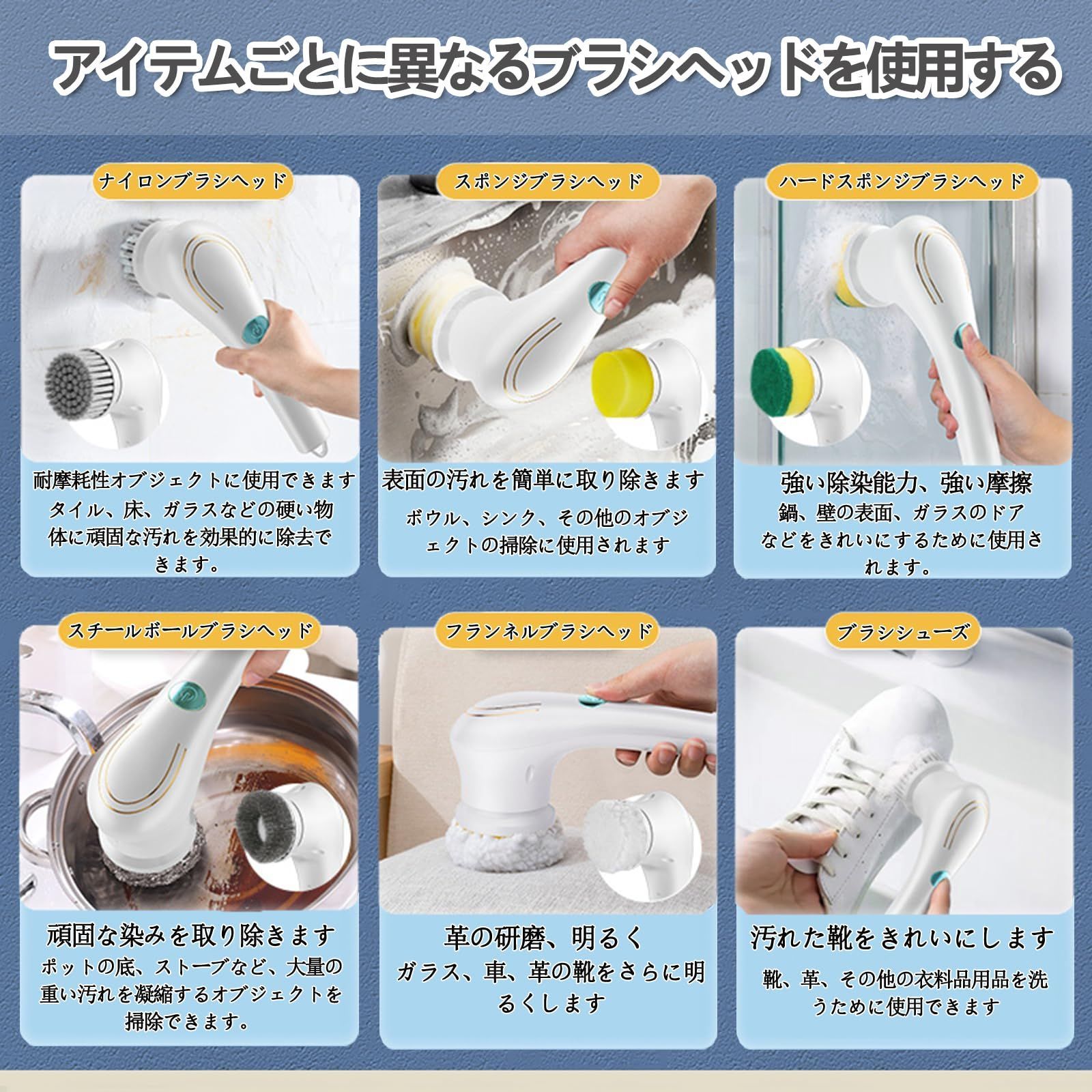 アイテムごとに異なるブラシヘッドを使用する

ナイロンブラシヘッド

耐摩耗性オブジェクトに使用できます
タイル、床、ガラスなどの硬い物体に頑固な汚れを効果的に除去できます。

スポンジブラシヘッド

表面の汚れを簡単に取り除きます
ボウル、シンク、その他のオブジェクトの掃除に使用されます

ハードスポンジブラシヘッド

強い除染能力、強い摩擦
鍋、壁の表面、ガラスのドアなどをきれいにするために使用されます。

スチールボールブラシヘッド

頑固な染みを取り除きます
ポットの底、ストーブなど、大量の重い汚れを凝縮するオブジェクトを掃除できます。

フランネルブラシヘッド

革の研磨、明るく
ガラス、車、革の靴をさらに明るくします

ブラシシューズ

汚れた靴をきれいにします
靴、革、その他の衣料品用品を洗うために使用できます