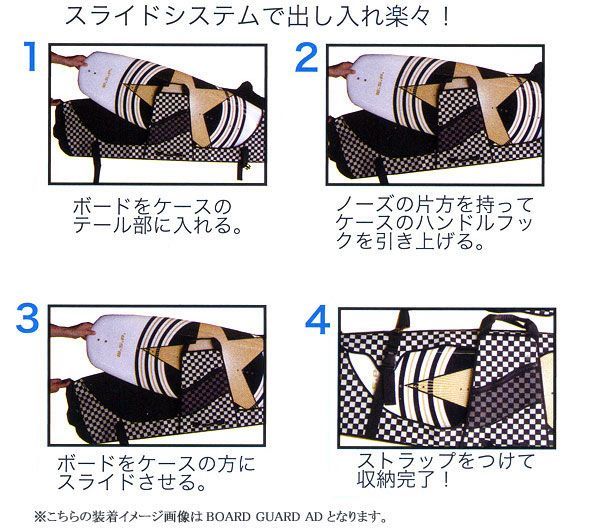 スライドシステムで出し入れ楽々！

1

ボードをケースのテール部に入れる。

2

ノーズの片方を持ってケースのハンドルフックを引き上げる。

3

ボードをケースの方にスライドさせる。

4

ストラップをつけて収納完了！

※こちらの装着イメージ画像は BOARD GUARD AD となります。