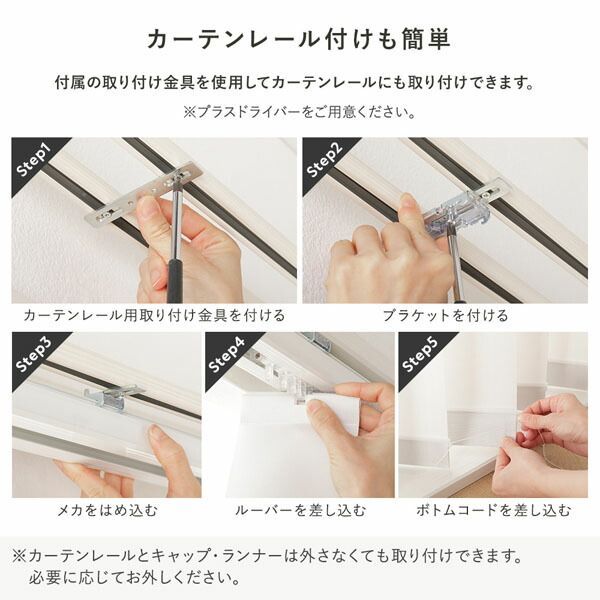 カーテンレール付けも簡単

付属の取り付け金具を使用してカーテンレールにも取り付けできます。
※プラスドライバーをご用意ください。

Step1
カーテンレール用取り付け金具を付ける

Step2
ブラケットを付ける

Step3
メカをはめ込む

Step4
ルーバーを差し込む

Step5
ボトムコードを差し込む

※カーテンレールとキャップ・ランナーは外さなくても取り付けできます。
必要に応じてお外しください。