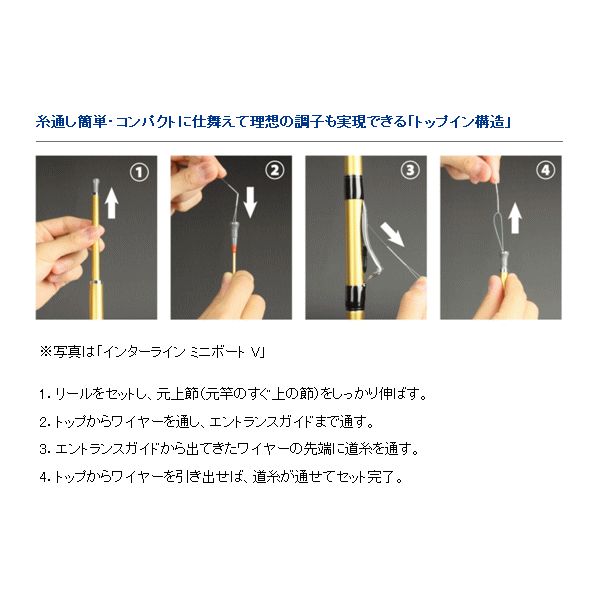 糸通し簡単・コンパクトに仕舞えて理想の調子も実現できる「トップイン構造」

①

②

③

④

※写真は「インターライン ミニボート V」

1. リールをセットし、元上節(元竿のすぐ上の節)をしっかり伸ばす。

2. トップからワイヤーを通し、エントランスガイドまで通す。

3. エントランスガイドから出てきたワイヤーの先端に道糸を通す。

4. トップからワイヤーを引き出せば、道糸が通せてセット完了。