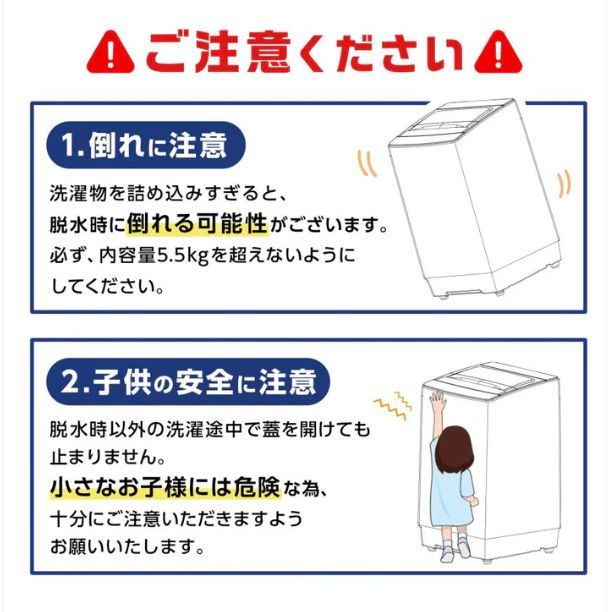 ご注意ください

1.倒れに注意

洗濯物を詰め込みすぎると、脱水時に倒れる可能性がございます。必ず、内容量5.5kgを超えないようにしてください。

2.子供の安全に注意

脱水時以外の洗濯途中で蓋を開けても止まりません。小さなお子様には危険な為、十分にご注意いただきますようお願いいたします。