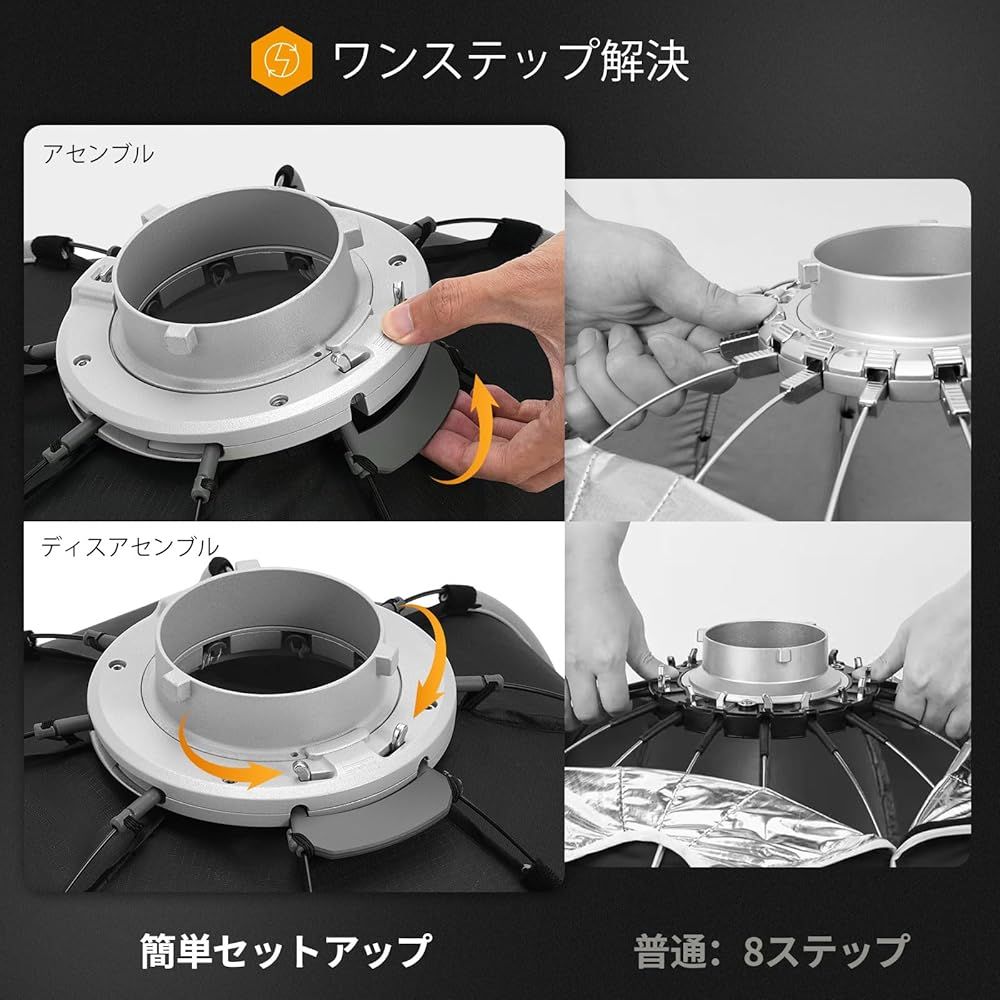 ワンステップ解決

アセンブル

ディスアセンブル

簡単セットアップ

普通：8ステップ