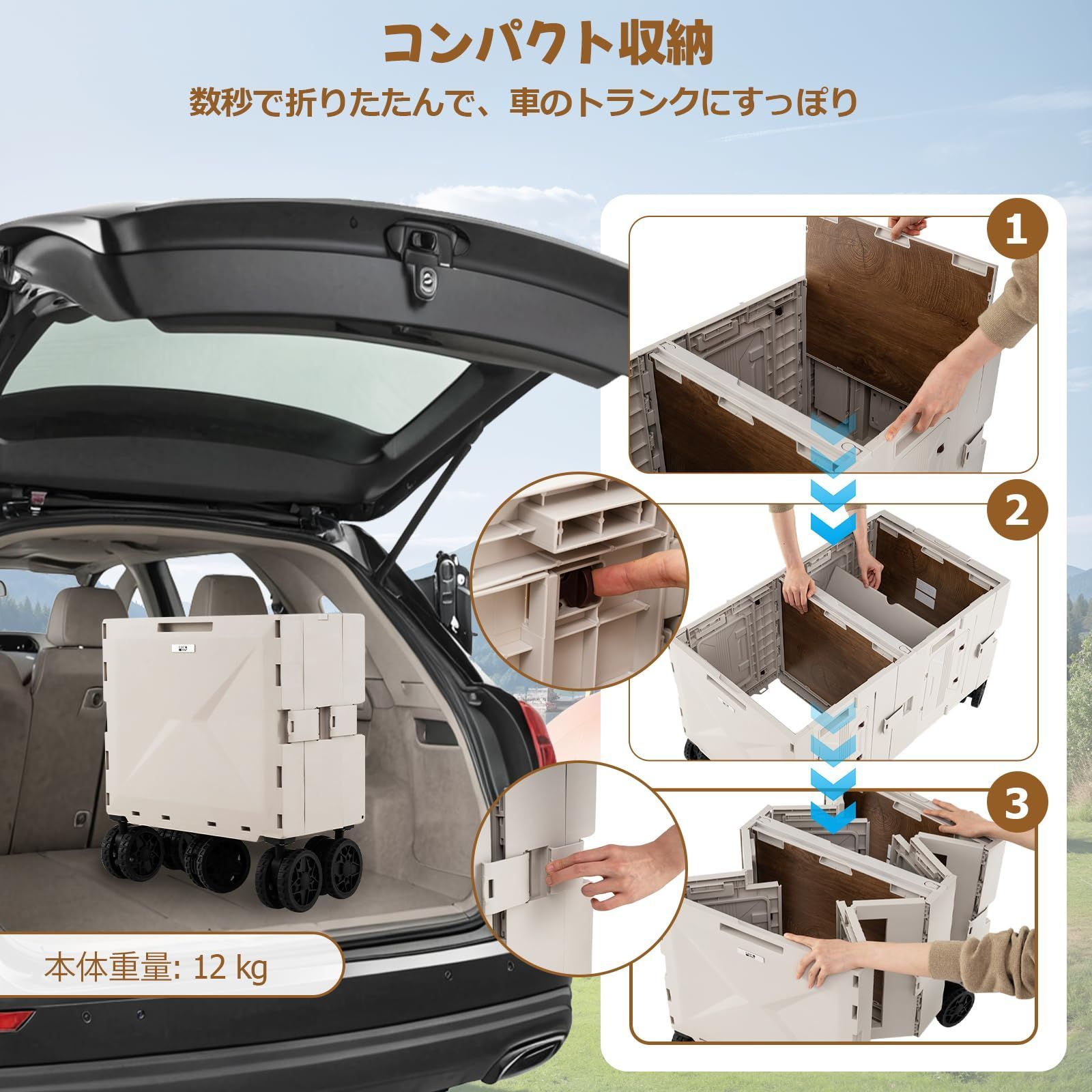 コンパクト収納

数秒で折りたたんで、車のトランクにすっぽり

1

2

3

本体重量: 12 kg