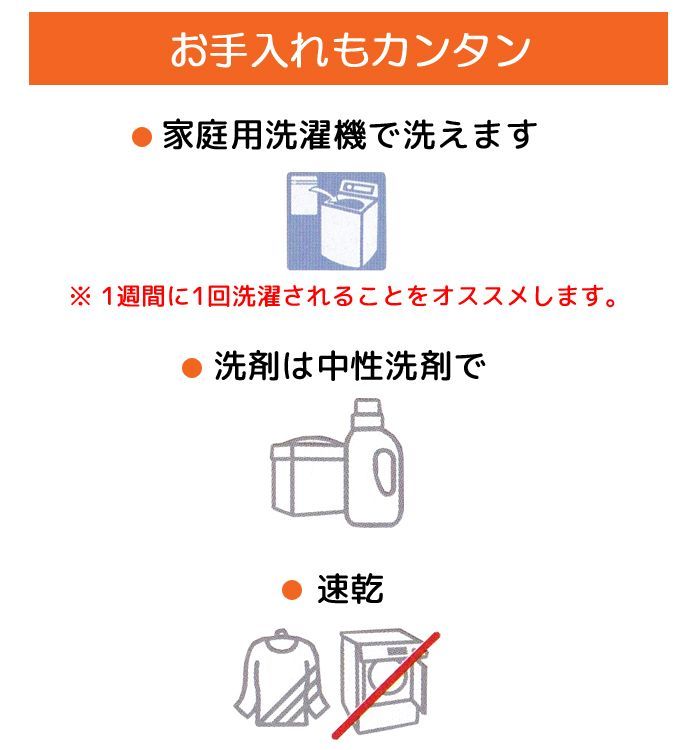 お手入れもカンタン

● 家庭用洗濯機で洗えます

※ 1週間に1回洗濯されることをオススメします。

● 洗剤は中性洗剤で

● 速乾