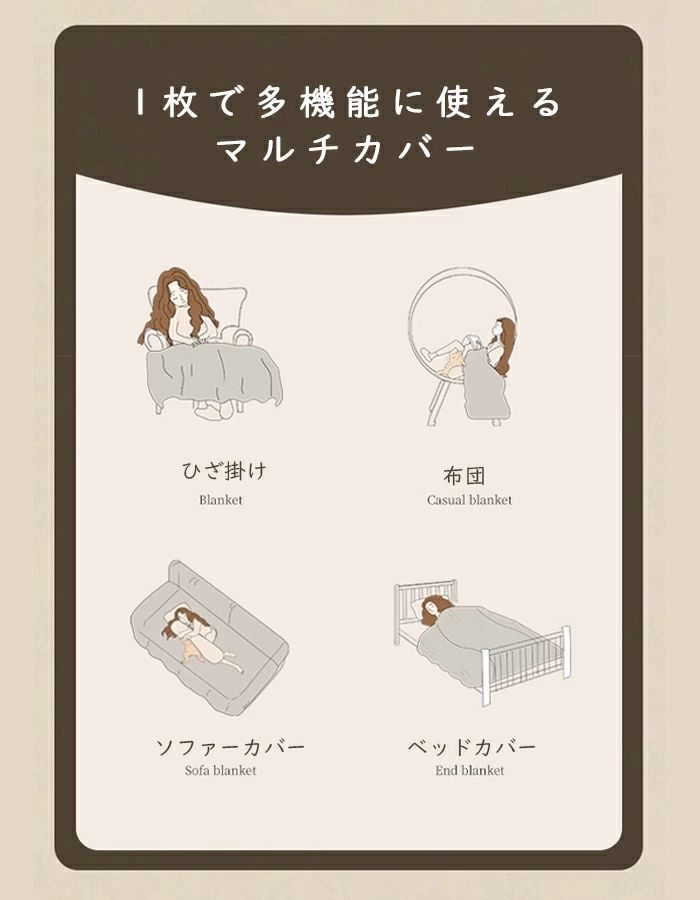 1枚で多機能に使える
マルチカバー

ひざ掛け
Blanket

布団
Casual blanket

ソファーカバー
Sofa blanket

ベッドカバー
End blanket