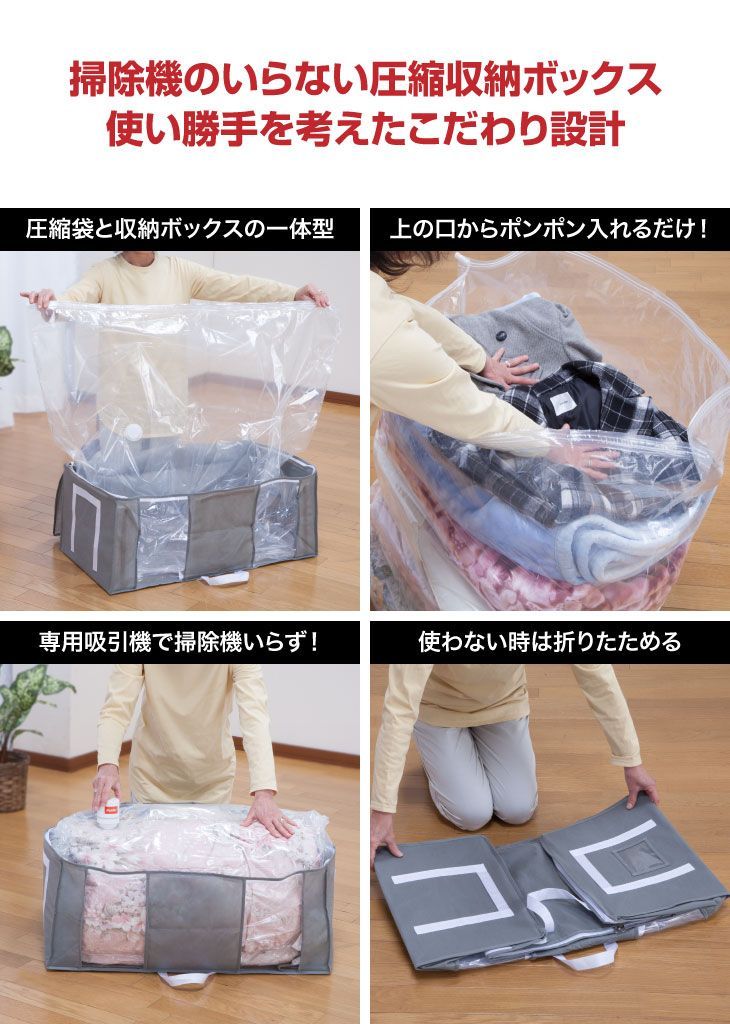 掃除機のいらない圧縮収納ボックス
使い勝手を考えたこだわり設計

圧縮袋と収納ボックスの一体型

上の口からポンポン入れるだけ！

専用吸引機で掃除機いらず！

使わない時は折りたためる