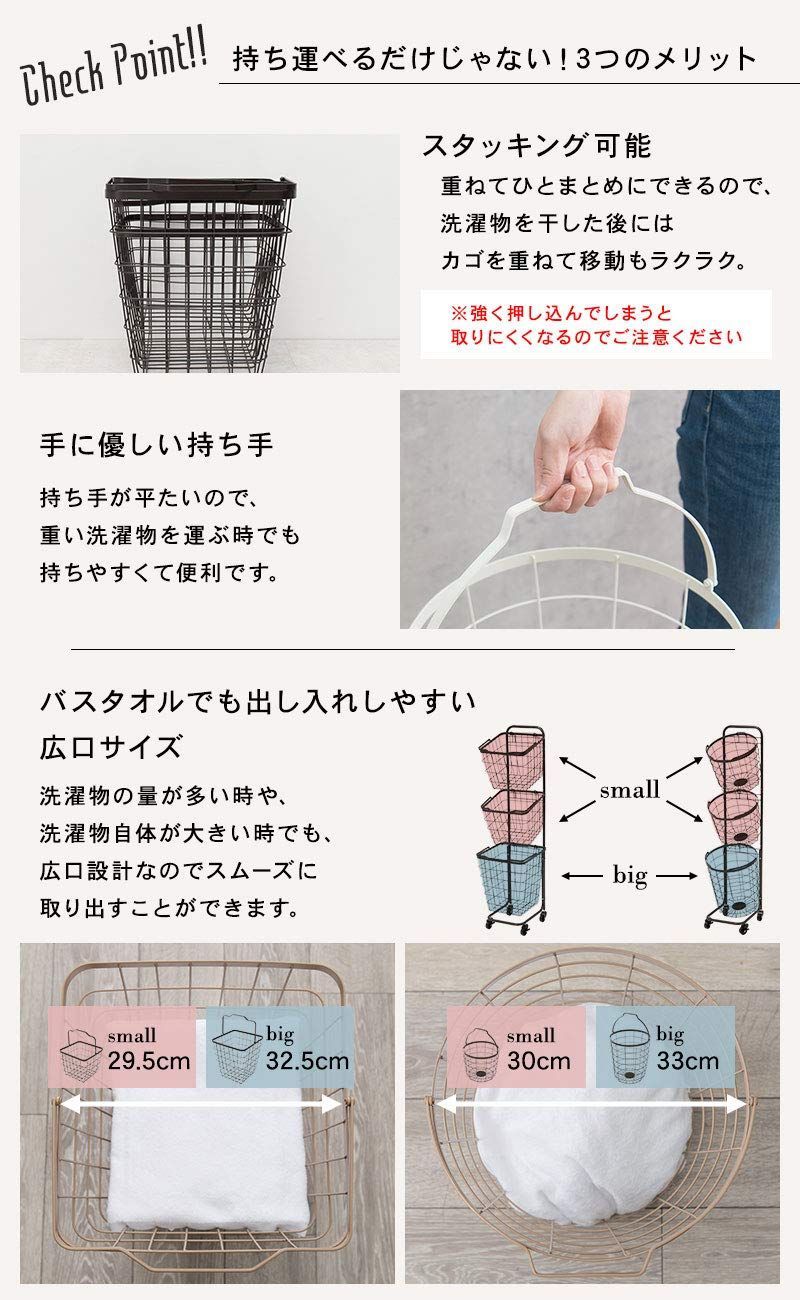 Check Point!!

持ち運べるだけじゃない！3つのメリット

スタッキング可能

重ねてひとまとめにできるので、洗濯物を干した後にはカゴを重ねて移動もラクラク。

※強く押し込んでしまうと取りにくくなるのでご注意ください

手に優しい持ち手

持ち手が平たいので、重い洗濯物を運ぶ時でも持ちやすくて便利です。

バスタオルでも出し入れしやすい広口サイズ

洗濯物の量が多い時や、洗濯物自体が大きい時でも、広口設計なのでスムーズに取り出すことができます。

small

big

small 29.5cm

big 32.5cm

small 30cm

big 33cm