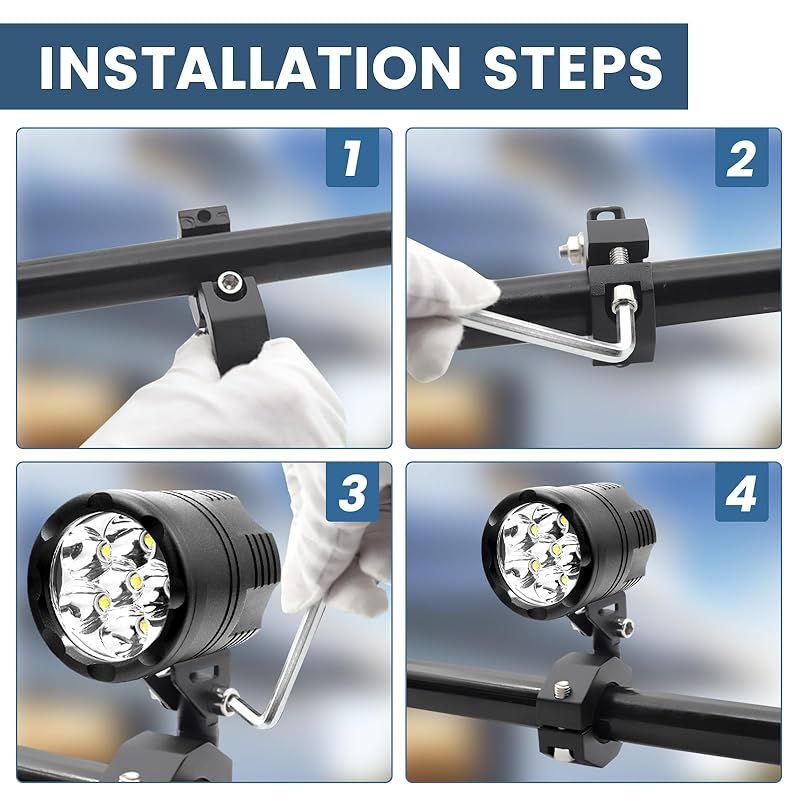 INSTALLATION STEPS

1

2

3

4