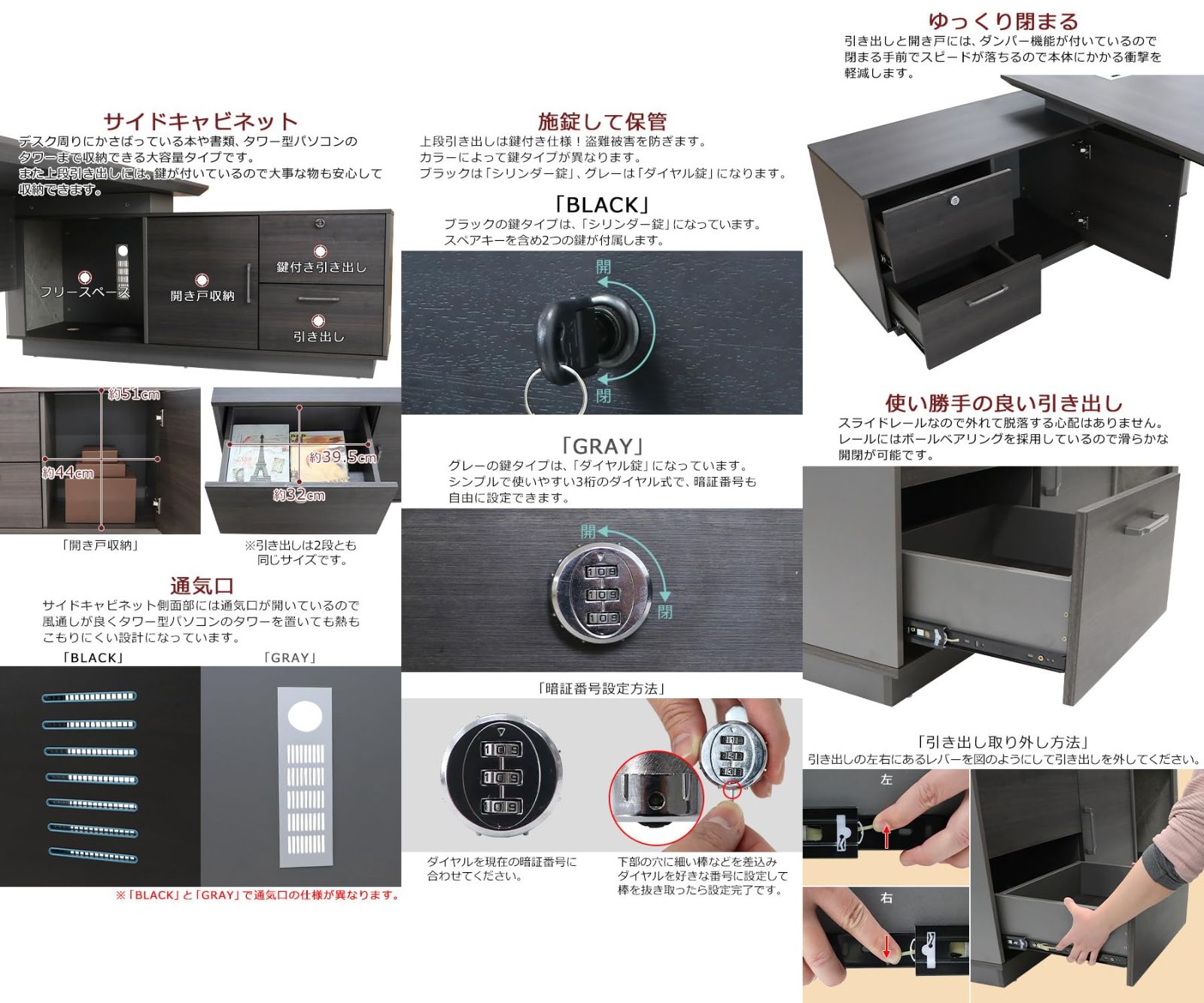 サイドキャビネット
デスク周りにかさばっている本や書類、タワー型パソコンのタワーまで収納できる大容量タイプです。
また上段引き出しには、鍵が付いているので大事な物も安心して収納できます。

フリースペース
開き戸収納
鍵付き引き出し
引き出し

約51cm
約44cm
約39.5cm
約32cm

「開き戸収納」
※引き出しは2段とも同じサイズです。

通気口
サイドキャビネット側面部には通気口が開いているので風通しが良くタワー型パソコンのタワーを置いても熱もこもりにくい設計になっています。

「BLACK」
「GRAY」

※「BLACK」と「GRAY」で通気口の仕様が異なります。

施錠して保管
上段引き出しは鍵付き仕様！盗難被害を防ぎます。
カラーによって鍵タイプが異なります。
ブラックは「シリンダー錠」、グレーは「ダイヤル錠」になります。

「BLACK」
ブラックの鍵タイプは、「シリンダー錠」になっています。
スペアキーを含め2つの鍵が付属します。

開
閉

「GRAY」
グレーの鍵タイプは、「ダイヤル錠」になっています。
シンプルで使いやすい3桁のダイヤル式で、暗証番号も自由に設定できます。

開
閉

「暗証番号設定方法」
ダイヤルを現在の暗証番号に合わせてください。
下部の穴に細い棒などを差込みダイヤルを好きな番号に設定して棒を抜き取ったら設定完了です。

ゆっくり閉まる
引き出しと開き戸には、ダンパー機能が付いているので閉まる手前でスピードが落ちるので本体にかかる衝撃を軽減します。

使い勝手の良い引き出し
スライドレールなので外れて脱落する心配はありません。
レールにはボールベアリングを採用しているので滑らかな開閉が可能です。

「引き出し取り外し方法」
引き出しの左右にあるレバーを図のようにして引き出しを外してください。
左
右