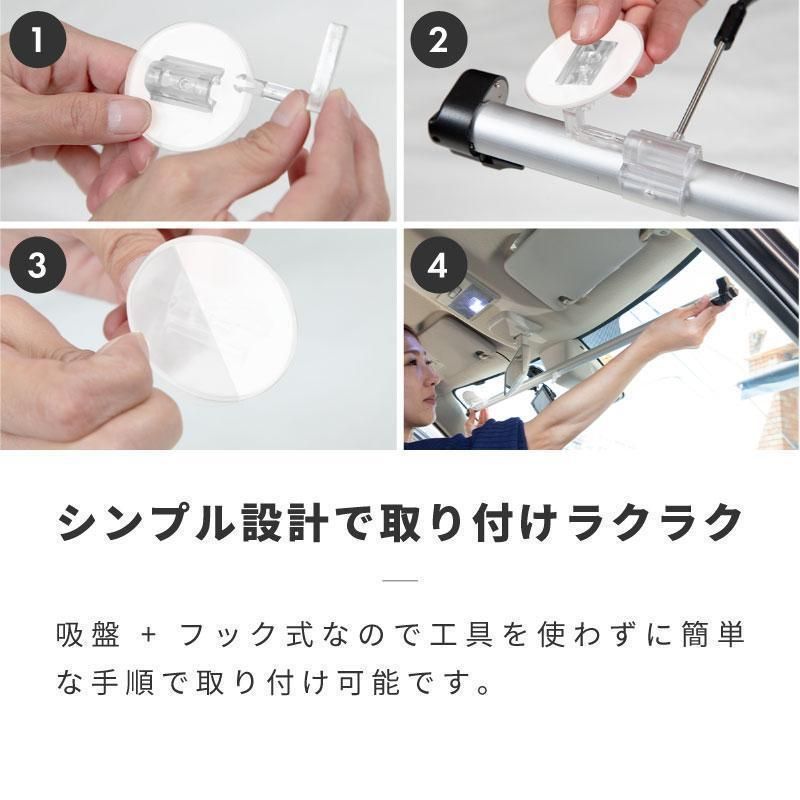 1

2

3

4

シンプル設計で取り付けラクラク

吸盤 + フック式なので工具を使わずに簡単な手順で取り付け可能です。