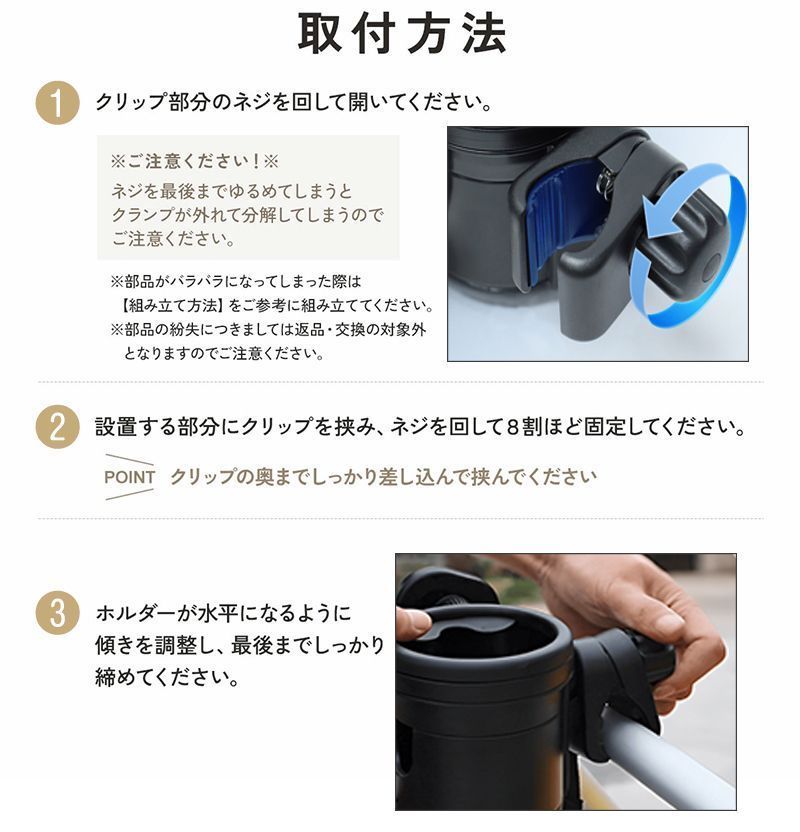 取付方法

1 クリップ部分のネジを回して開いてください。

※ご注意ください！※
ネジを最後までゆるめてしまうとクランプが外れて分解してしまうのでご注意ください。

※部品がバラバラになってしまった際は【組み立て方法】をご参考に組み立ててください。
※部品の紛失につきましては返品・交換の対象外となりますのでご注意ください。

2 設置する部分にクリップを挟み、ネジを回して８割ほど固定してください。

POINT クリップの奥までしっかり差し込んで挟んでください

3 ホルダーが水平になるように傾きを調整し、最後までしっかり締めてください。