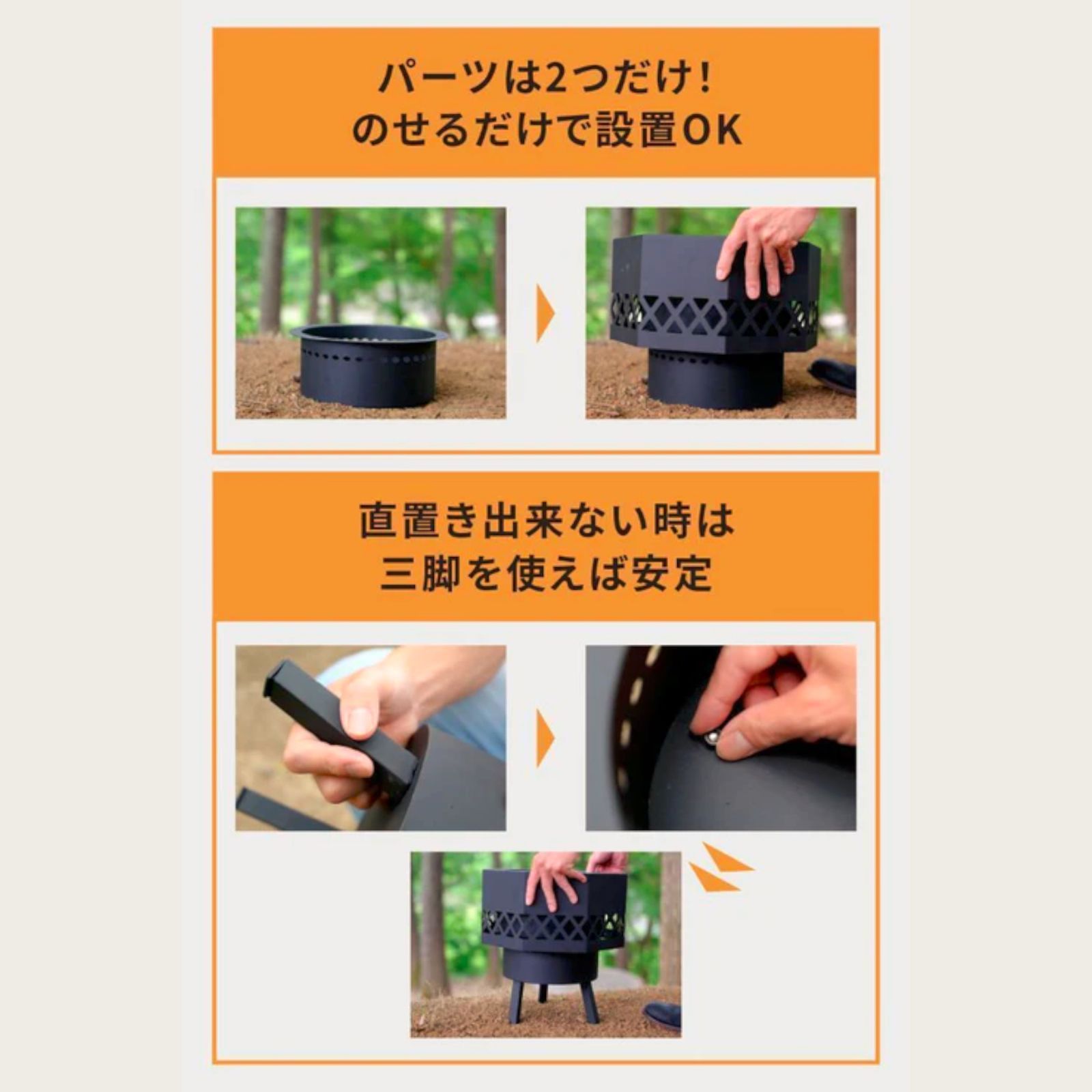 パーツは2つだけ！
のせるだけで設置OK

直置き出来ない時は
三脚を使えば安定