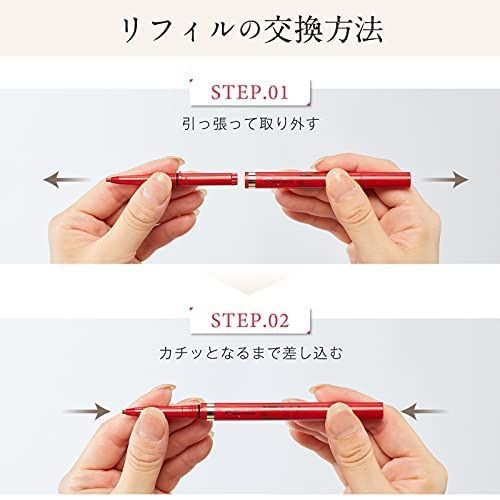 リフィルの交換方法

STEP.01

引っ張って取り外す

STEP.02

カチッとなるまで差し込む