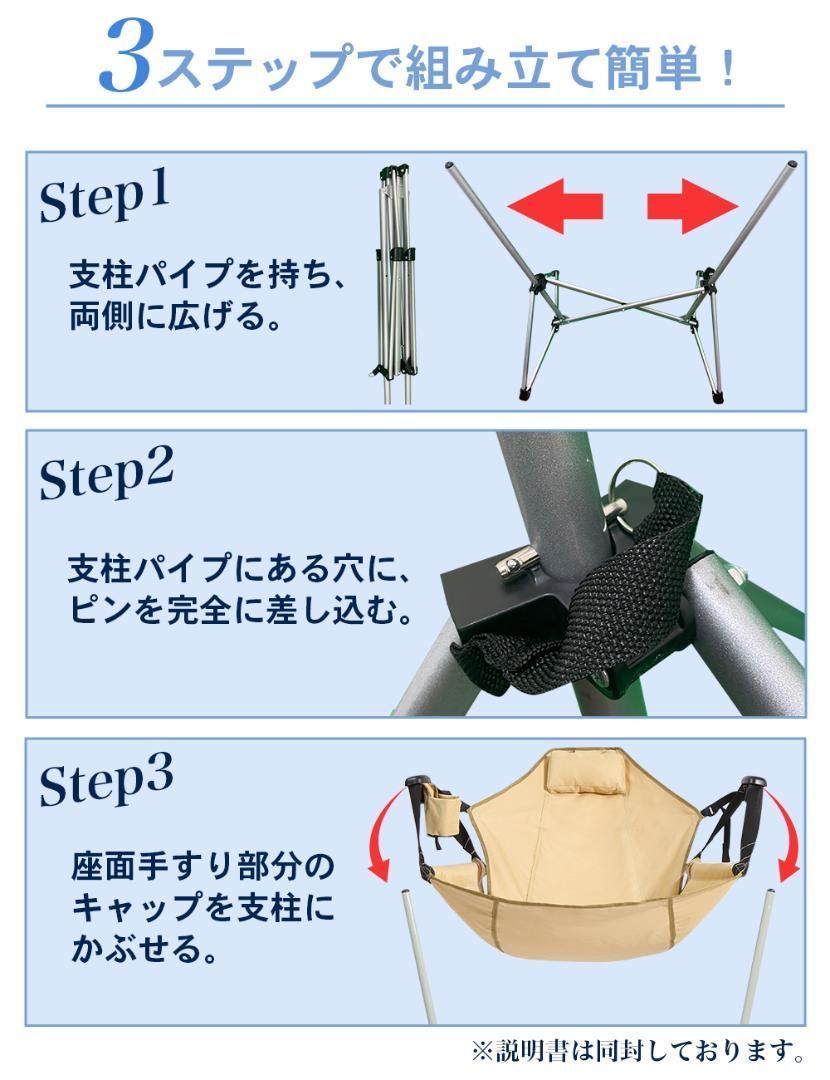 3ステップで組み立て簡単！

Step1

支柱パイプを持ち、両側に広げる。

Step2

支柱パイプにある穴に、ピンを完全に差し込む。

Step3

座面手すり部分のキャップを支柱にかぶせる。

※説明書は同封しております。