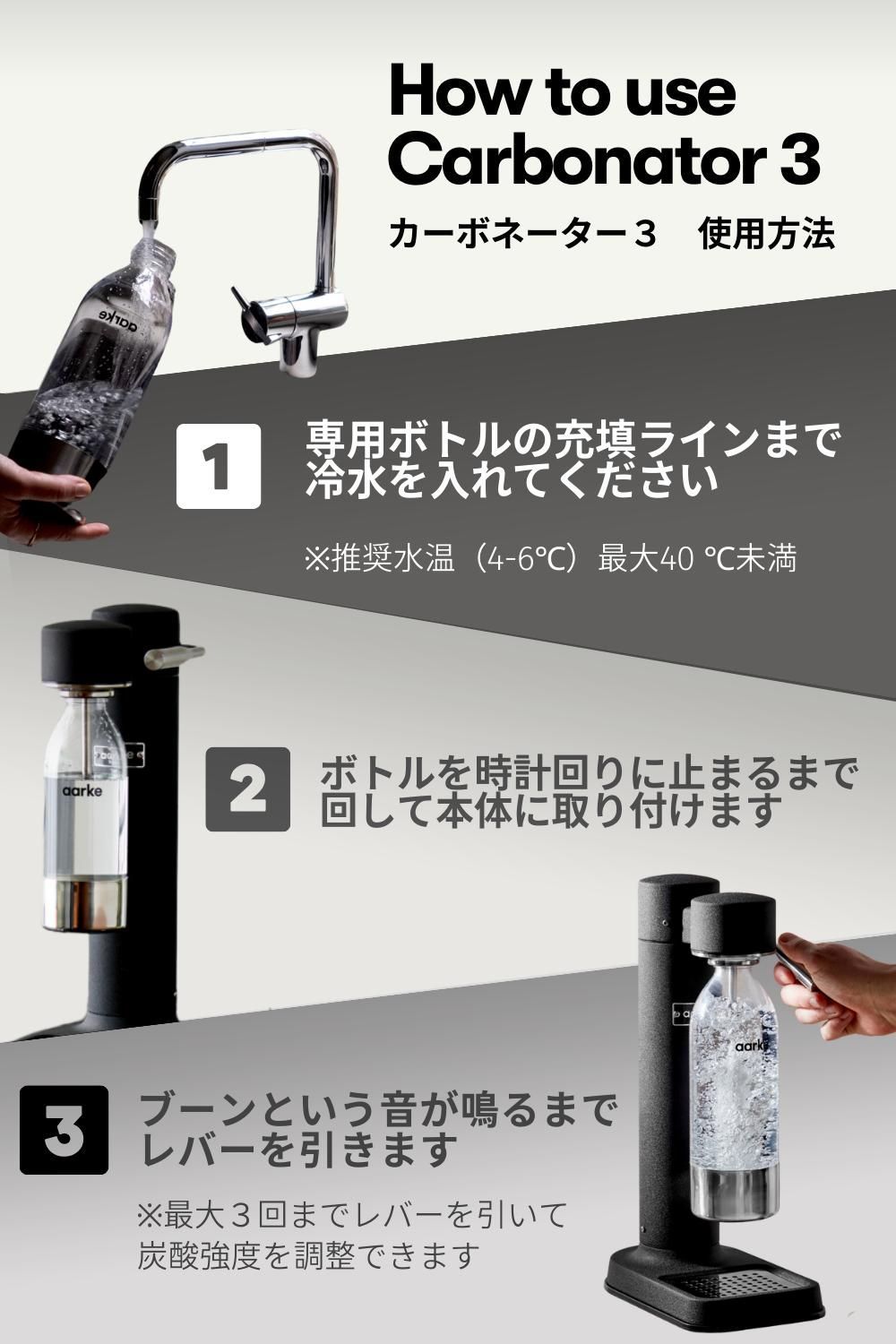 How to use Carbonator 3

カーボネーター３　使用方法

aarke

1

専用ボトルの充填ラインまで冷水を入れてください

※推奨水温（4-6℃）最大40 ℃未満

aarke

aarke

2

ボトルを時計回りに止まるまで回して本体に取り付けます

aarke

aarke

3

ブーンという音が鳴るまでレバーを引きます

※最大３回までレバーを引いて炭酸強度を調整できます