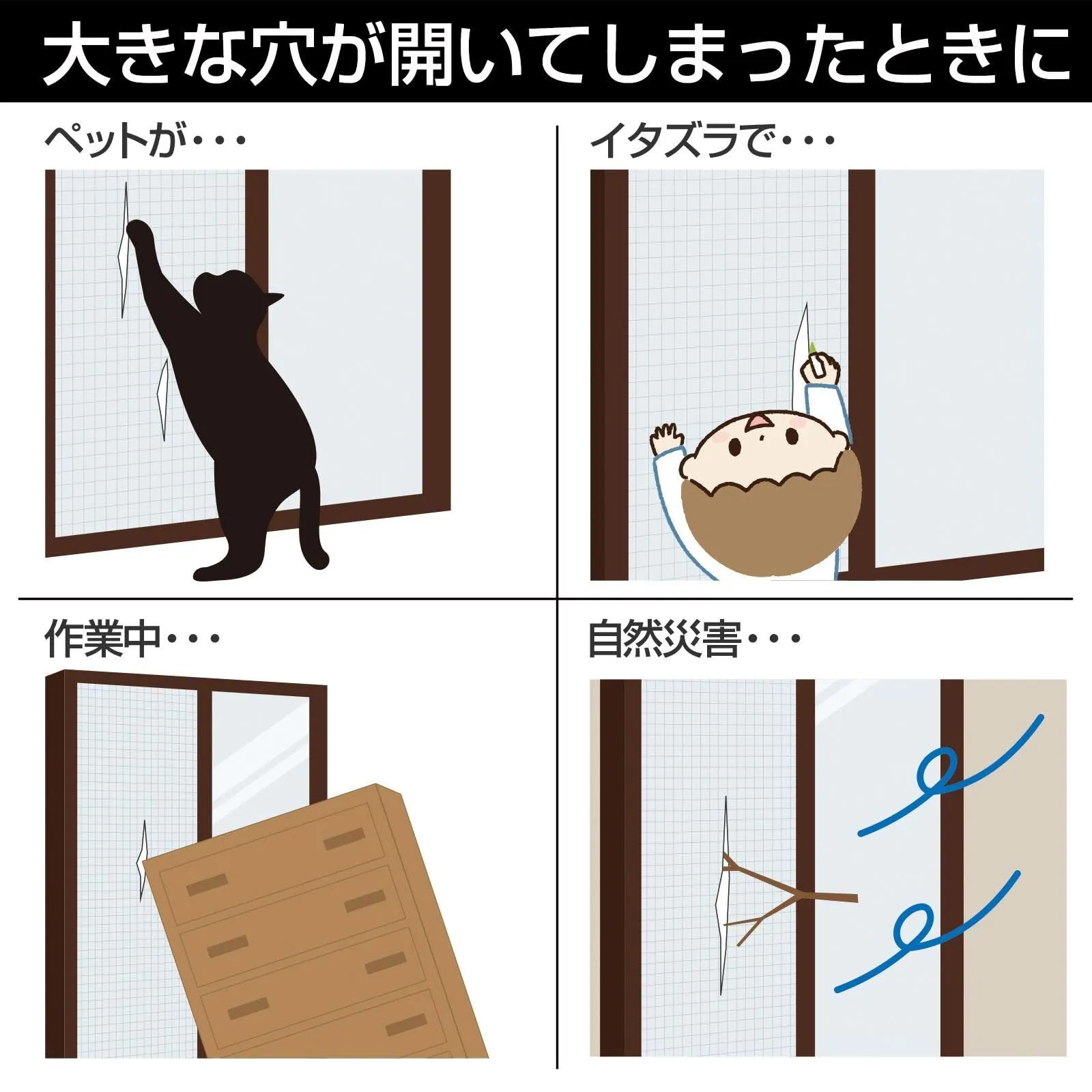 大きな穴が開いてしまったときに

ペットが・・・

イタズラで・・・

作業中・・・

自然災害・・・