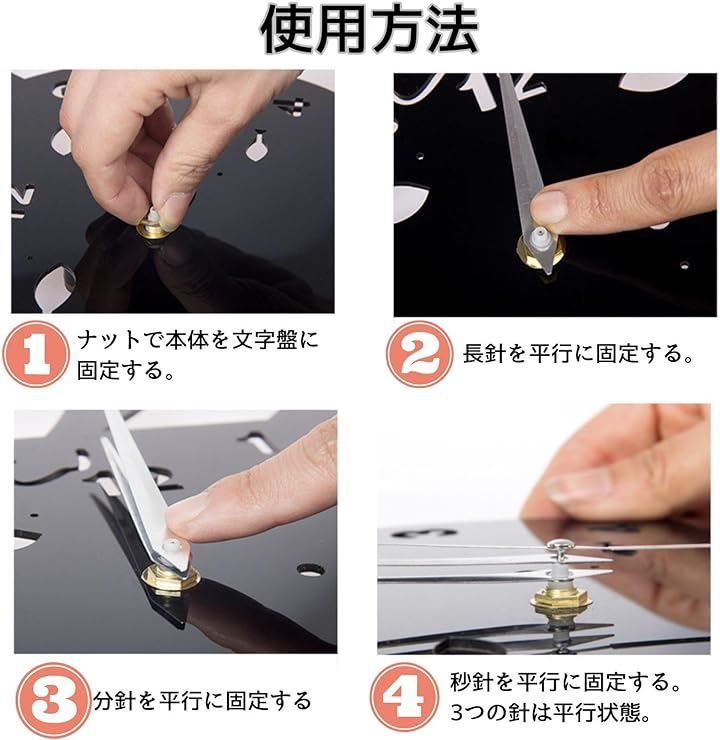 使用方法

1 ナットで本体を文字盤に固定する。

2 長針を平行に固定する。

3 分針を平行に固定する

4 秒針を平行に固定する。
3つの針は平行状態。