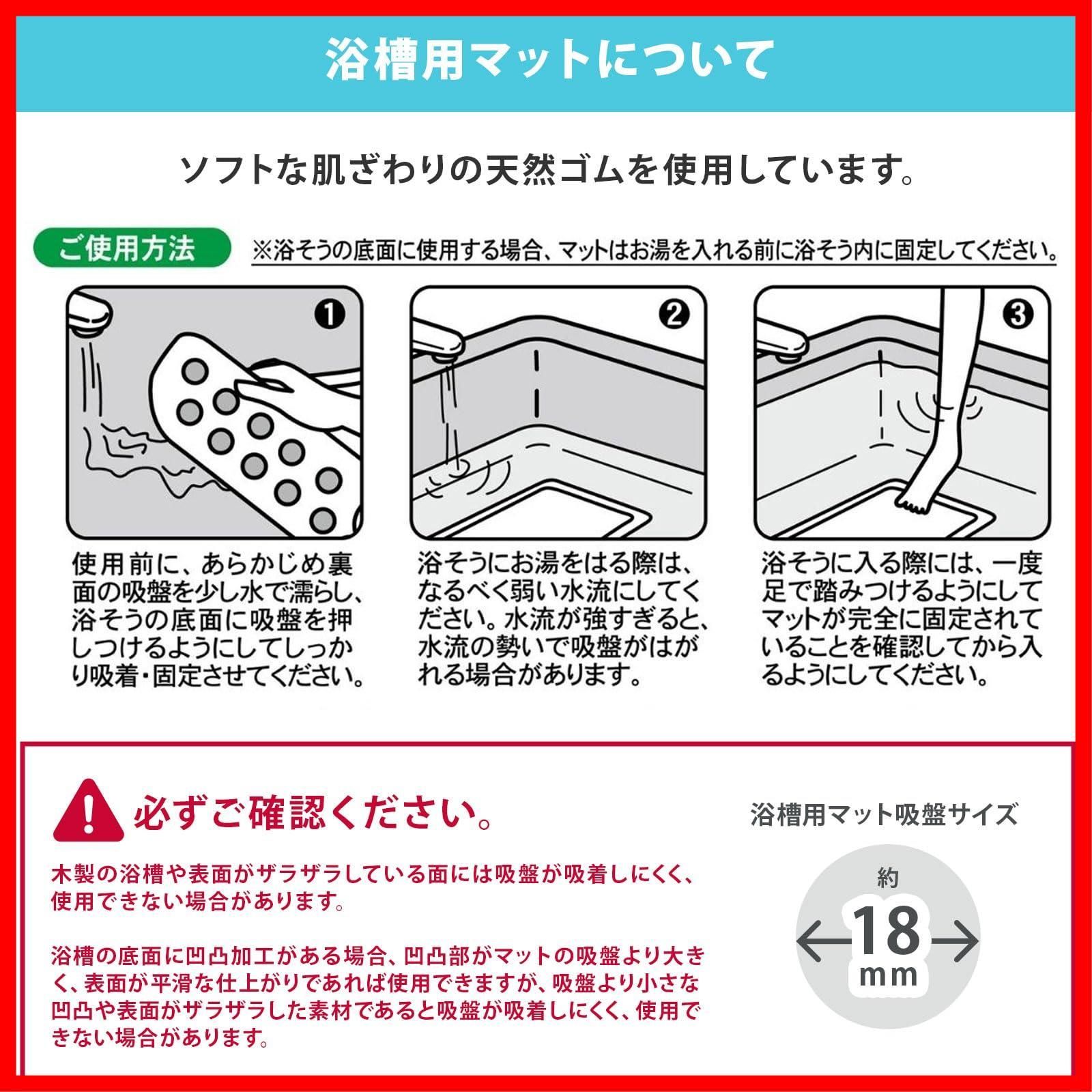 浴槽用マットについて

ソフトな肌ざわりの天然ゴムを使用しています。

ご使用方法 ※浴そうの底面に使用する場合、マットはお湯を入れる前に浴そう内に固定してください。

❶
使用前に、あらかじめ裏面の吸盤を少し水で濡らし、浴そうの底面に吸盤を押しつけるようにしてしっかり吸着・固定させてください。

❷
浴そうにお湯をはる際は、なるべく弱い水流にしてください。水流が強すぎると、水流の勢いで吸盤がはがれる場合があります。

❸
浴そうに入る際には、一度足で踏みつけるようにしてマットが完全に固定されていることを確認してから入るようにしてください。

必ずご確認ください。

木製の浴槽や表面がザラザラしている面には吸盤が吸着しにくく、使用できない場合があります。

浴槽の底面に凹凸加工がある場合、凹凸部がマットの吸盤より大きく、表面が平滑な仕上がりであれば使用できますが、吸盤より小さな凹凸や表面がザラザラした素材であると吸盤が吸着しにくく、使用できない場合があります。

浴槽用マット吸盤サイズ

約
18
mm