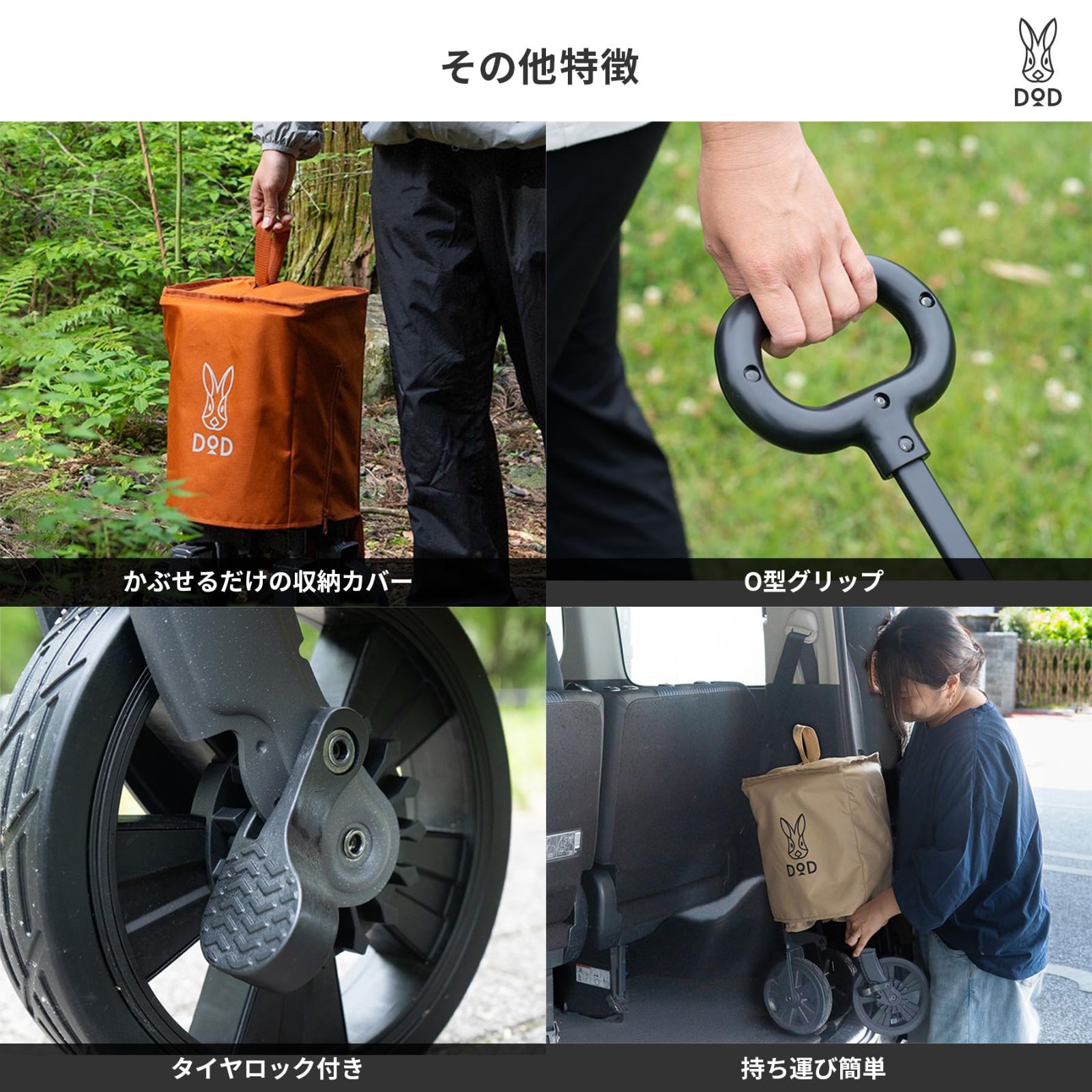 その他特徴

DOD

DOD

かぶせるだけの収納カバー

O型グリップ

DOD

タイヤロック付き

持ち運び簡単