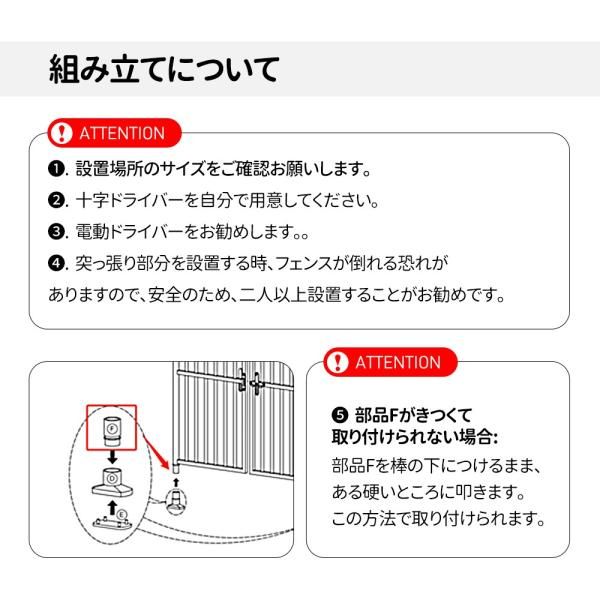 組み立てについて

ATTENTION

❶. 設置場所のサイズをご確認お願いします。

❷. 十字ドライバーを自分で用意してください。

❸. 電動ドライバーをお勧めします。。

❹. 突っ張り部分を設置する時、フェンスが倒れる恐れがありますので、安全のため、二人以上設置することがお勧めです。

F

D

E

ATTENTION

❺ 部品Fがきつくて取り付けられない場合:

部品Fを棒の下につけるまま、ある硬いところに叩きます。この方法で取り付けられます。