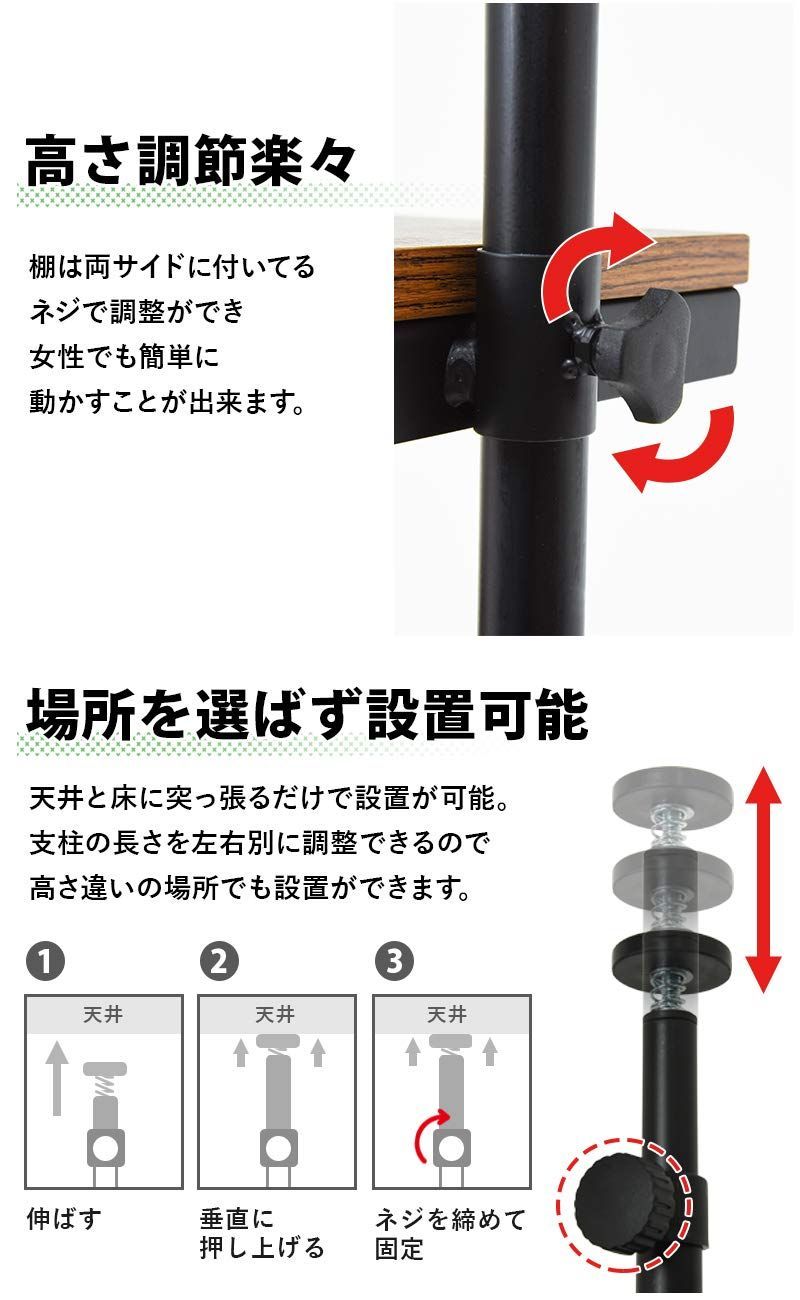 高さ調節楽々

棚は両サイドに付いてる
ネジで調整ができ
女性でも簡単に
動かすことが出来ます。

場所を選ばず設置可能

天井と床に突っ張るだけで設置が可能。
支柱の長さを左右別に調整できるので
高さ違いの場所でも設置ができます。

1
天井
伸ばす

2
天井
垂直に
押し上げる

3
天井
ネジを締めて
固定