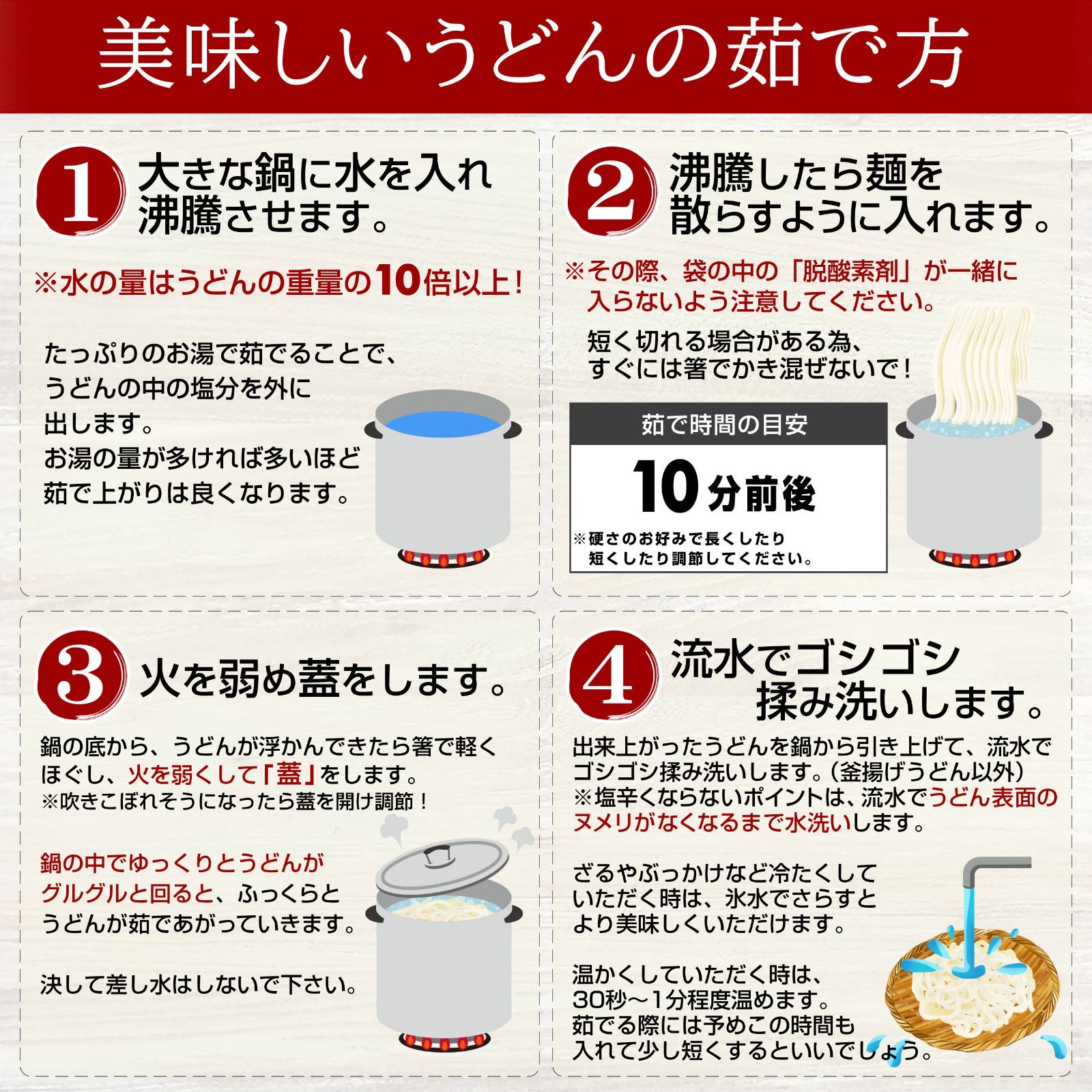 美味しいうどんの茹で方

1 大きな鍋に水を入れ沸騰させます。

※水の量はうどんの重量の10倍以上！

たっぷりのお湯で茹でることで、うどんの中の塩分を外に出します。
お湯の量が多ければ多いほど茹で上がりは良くなります。

2 沸騰したら麺を散らすように入れます。

※その際、袋の中の「脱酸素剤」が一緒に入らないよう注意してください。

短く切れる場合がある為、すぐには箸でかき混ぜないで！

茹で時間の目安

10分前後

※硬さのお好みで長くしたり短くしたり調節してください。

3 火を弱め蓋をします。

鍋の底から、うどんが浮かんできたら箸で軽くほぐし、火を弱くして「蓋」をします。
※吹きこぼれそうになったら蓋を開け調節！

鍋の中でゆっくりとうどんがグルグルと回ると、ふっくらとうどんが茹であがっていきます。

決して差し水はしないで下さい。

4 流水でゴシゴシ揉み洗いします。

出来上がったうどんを鍋から引き上げて、流水でゴシゴシ揉み洗いします。（釜揚げうどん以外）
※塩辛くならないポイントは、流水でうどん表面のヌメリがなくなるまで水洗いします。

ざるやぶっかけなど冷たくしていただく時は、氷水でさらすとより美味しくいただけます。

温かくしていただく時は、30秒～1分程度温めます。
茹でる際には予めこの時間も入れて少し短くするといいでしょう。