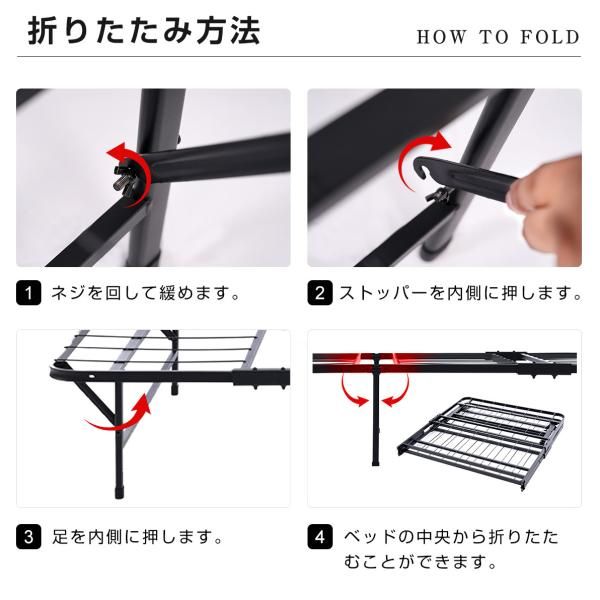 折りたたみ方法

HOW TO FOLD

1 ネジを回して緩めます。

2 ストッパーを内側に押します。

3 足を内側に押します。

4 ベッドの中央から折りたたむことができます。