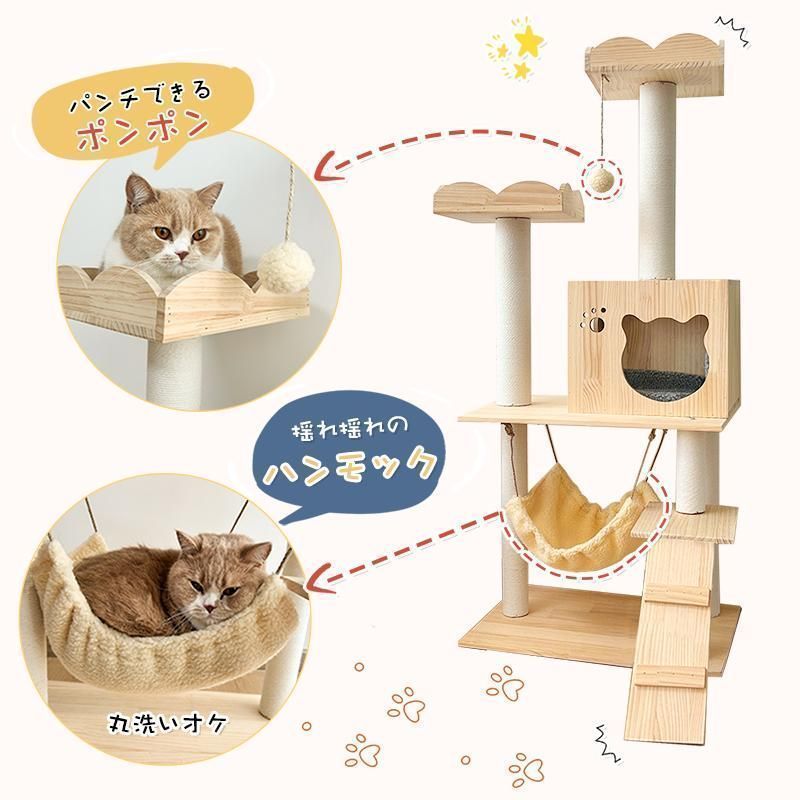 パンチできる
ポンポン

揺れ揺れの
ハンモック

丸洗いオケ