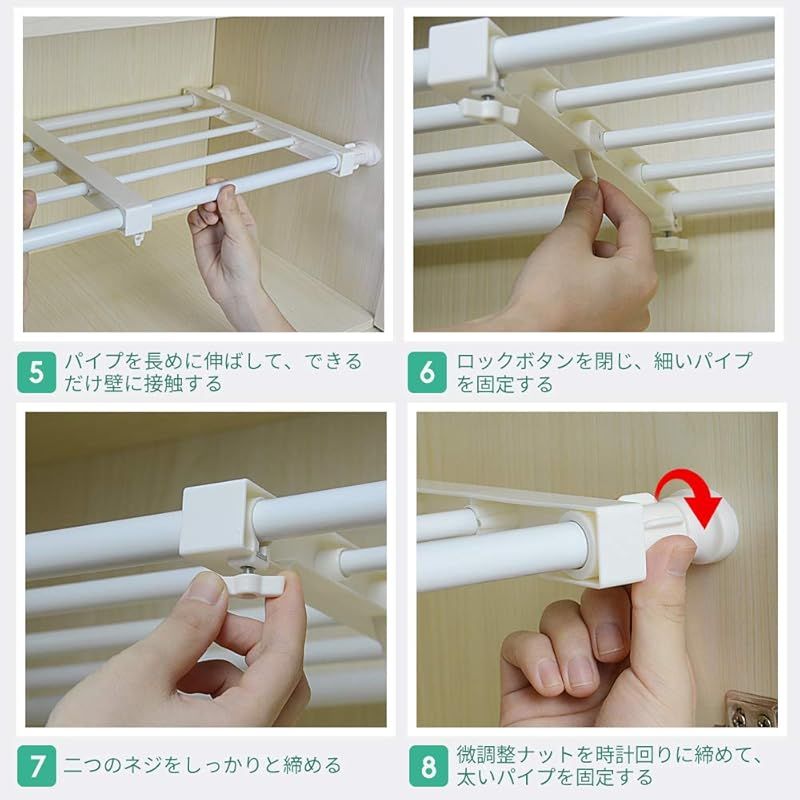 5 パイプを長めに伸ばして、できるだけ壁に接触する

6 ロックボタンを閉じ、細いパイプを固定する

7 二つのネジをしっかりと締める

8 微調整ナットを時計回りに締めて、太いパイプを固定する