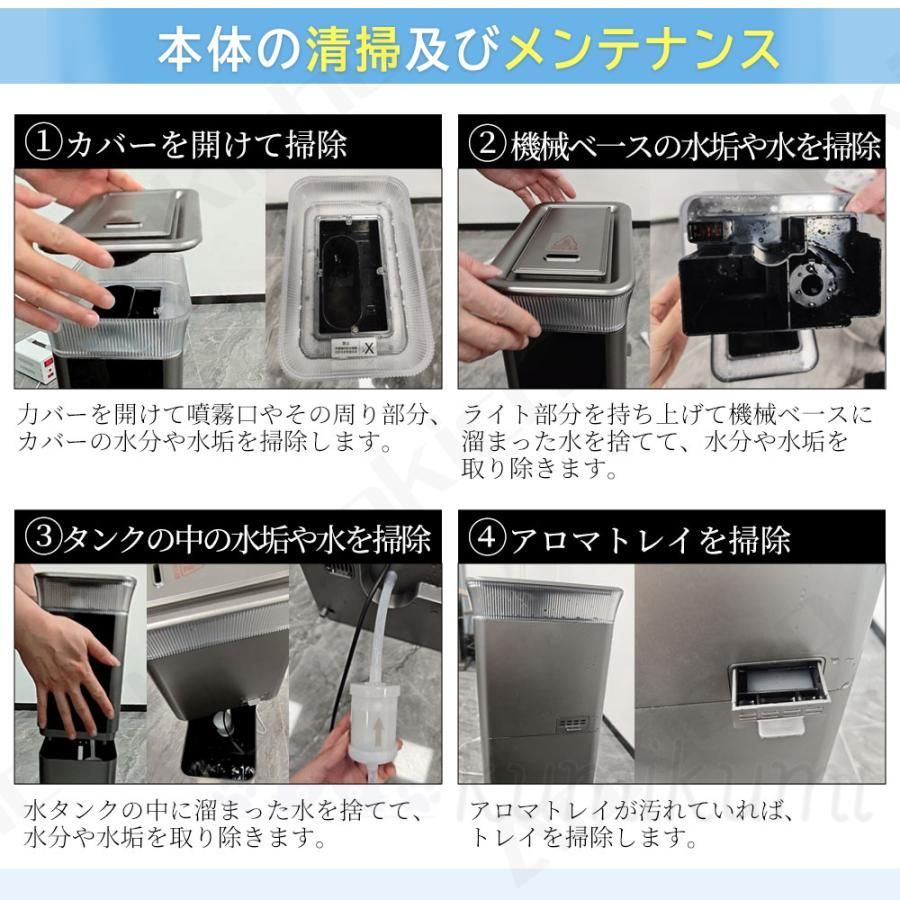 本体の清掃及びメンテナンス

①カバーを開けて掃除

カバーを開けて噴霧口やその周り部分、カバーの水分や水垢を掃除します。

②機械ベースの水垢や水を掃除

ライト部分を持ち上げて機械ベースに溜まった水を捨てて、水分や水垢を取り除きます。

③タンクの中の水垢や水を掃除

水タンクの中に溜まった水を捨てて、水分や水垢を取り除きます。

④アロマトレイを掃除

アロマトレイが汚れていれば、トレイを掃除します。