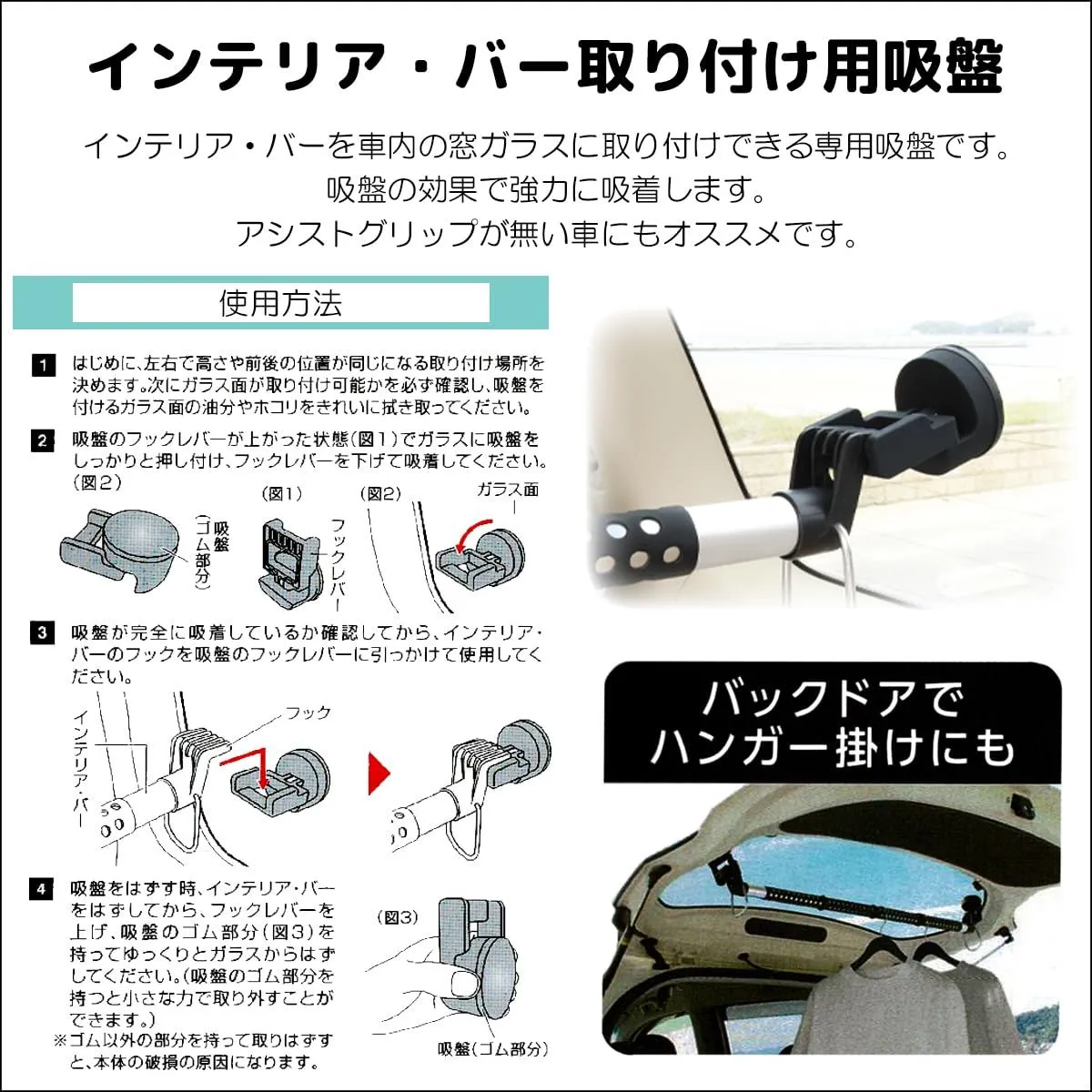 インテリア・バー取り付け用吸盤

インテリア・バーを車内の窓ガラスに取り付けできる専用吸盤です。
吸盤の効果で強力に吸着します。
アシストグリップが無い車にもオススメです。

使用方法

1 はじめに、左右で高さや前後の位置が同じになる取り付け場所を決めます。次にガラス面が取り付け可能かを必ず確認し、吸盤を付けるガラス面の油分やホコリをきれいに拭き取ってください。

2 吸盤のフックレバーが上がった状態(図1)でガラスに吸盤をしっかりと押し付け、フックレバーを下げて吸着してください。(図2)

吸盤(ゴム部分)

(図1)

フックレバー

(図2)

ガラス面

3 吸盤が完全に吸着しているか確認してから、インテリア・バーのフックを吸盤のフックレバーに引っかけて使用してください。

インテリア・バー

フック

4 吸盤をはずす時、インテリア・バーをはずしてから、フックレバーを上げ、吸盤のゴム部分(図3)を持ってゆっくりとガラスからはずしてください。(吸盤のゴム部分を持つと小さな力で取り外すことができます。)
※ゴム以外の部分を持って取りはずすと、本体の破損の原因になります。

(図3)

吸盤(ゴム部分)

バックドアで
ハンガー掛けにも