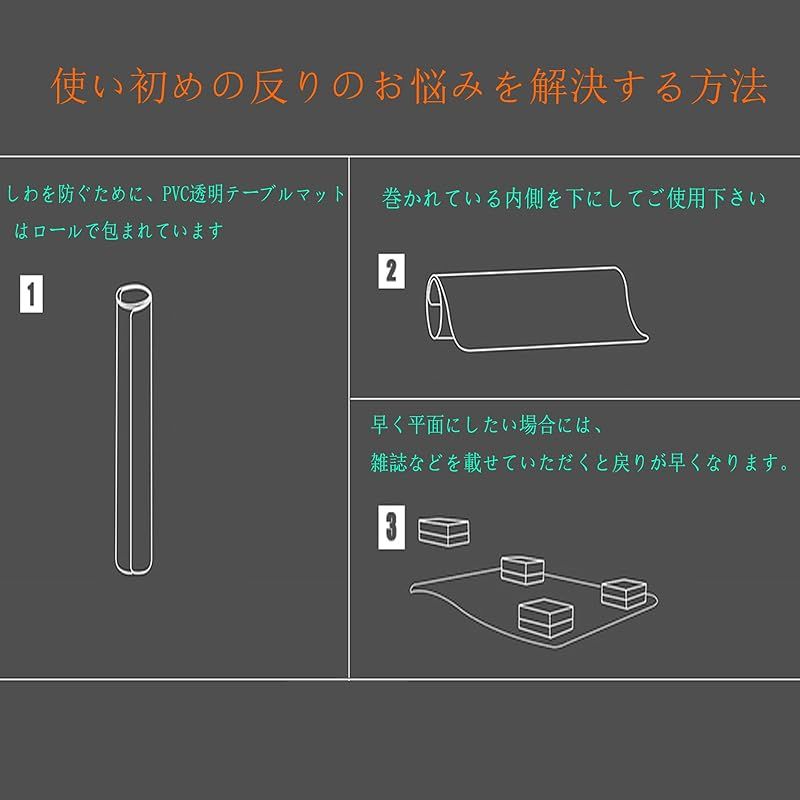 使い初めの反りのお悩みを解決する方法

しわを防ぐために、PVC透明テーブルマットはロールで包まれています

1

巻かれている内側を下にしてご使用下さい

2

早く平面にしたい場合には、
雑誌などを載せていただくと戻りが早くなります。

3