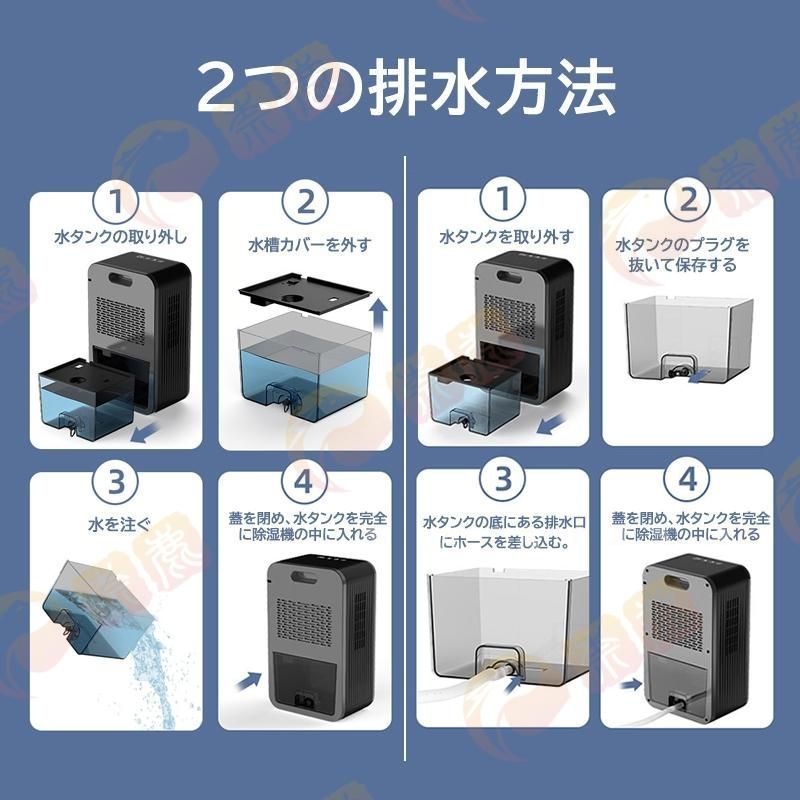 2つの排水方法

1
水タンクの取り外し

2
水槽カバーを外す

3
水を注ぐ

4
蓋を閉め、水タンクを完全に除湿機の中に入れる

1
水タンクを取り外す

2
水タンクのプラグを抜いて保存する

3
水タンクの底にある排水口にホースを差し込む。

4
蓋を閉め、水タンクを完全に除湿機の中に入れる