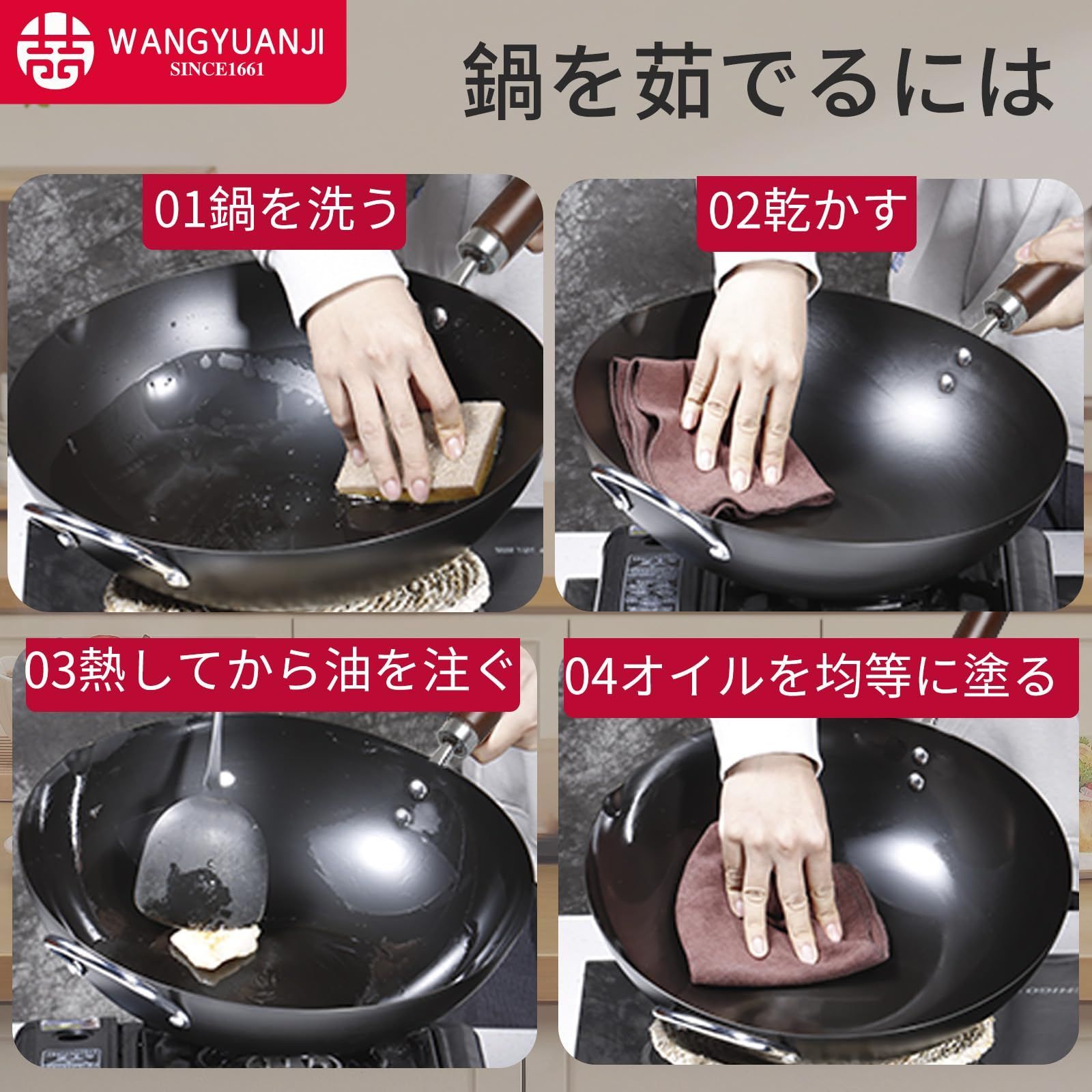 WANGYUANJI
SINCE1661

鍋を茹でるには

01鍋を洗う

02乾かす

03熱してから油を注ぐ

04オイルを均等に塗る